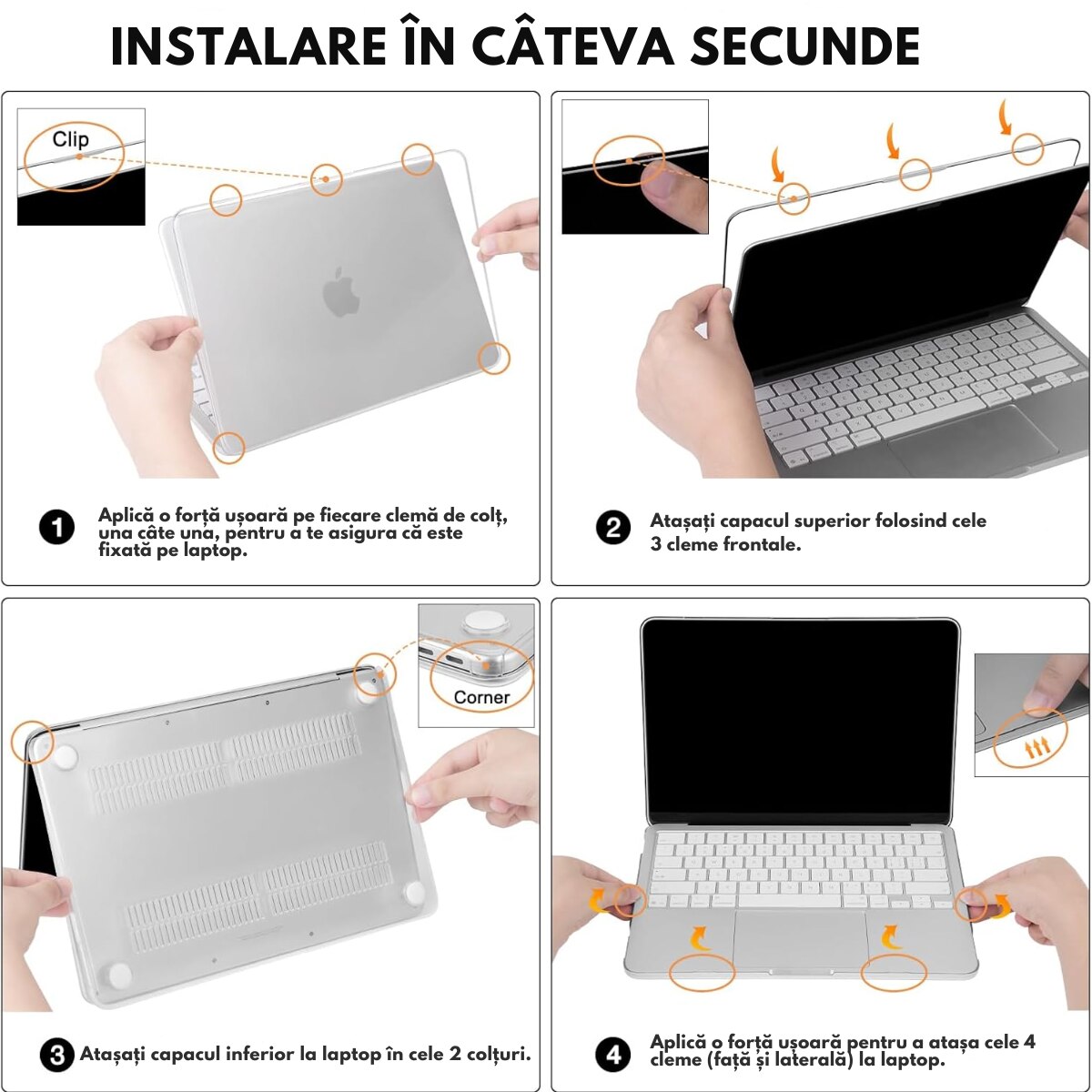 INSTALARE ÎN CÂTEVA SECUNDE

Clip

1 Aplică o forță ușoară pe fiecare clemă de colț, una câte una, pentru a te asigura că este fixată pe laptop.

2 Atașați capacul superior folosind cele 3 cleme frontale.

Corner

3 Atașați capacul inferior la laptop în cele 2 colțuri.

4 Aplică o forță ușoară pentru a atașa cele 4 cleme (față și laterală) la laptop.