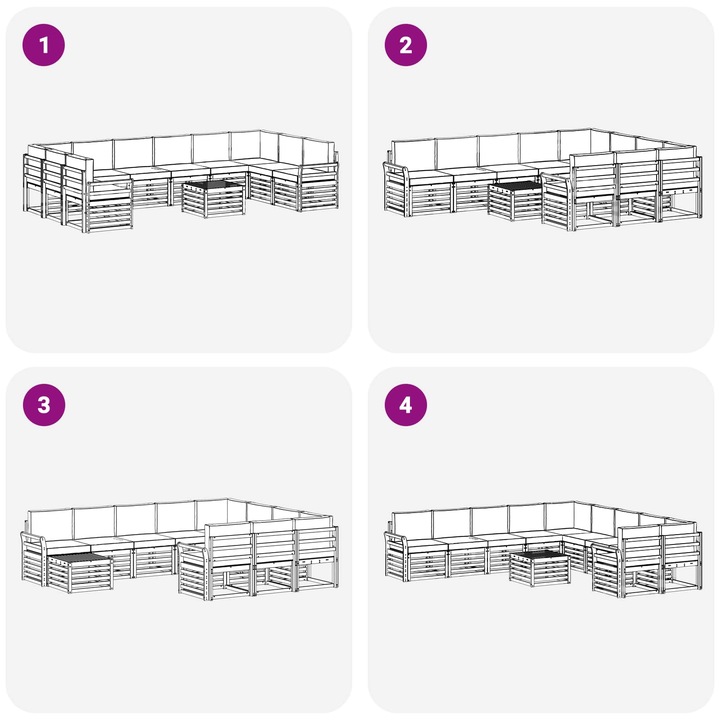 1

2

3

4