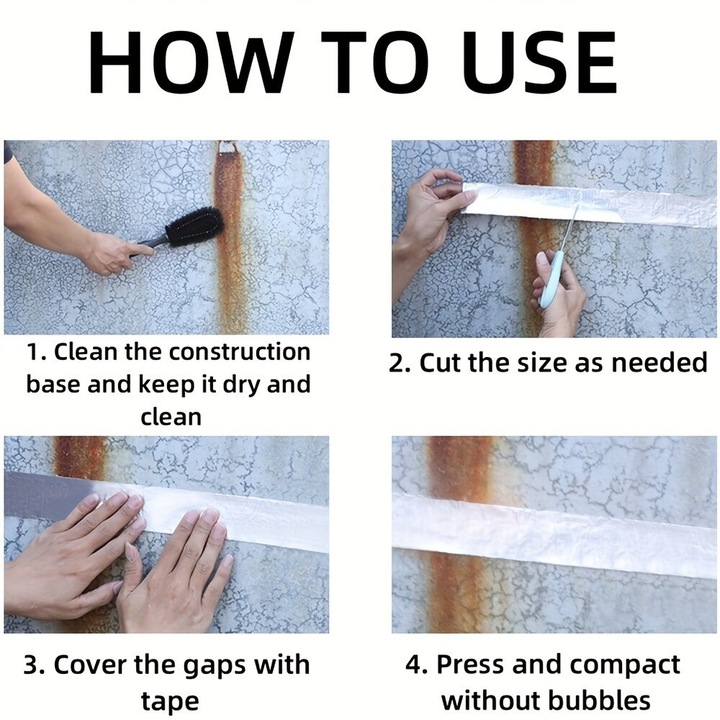 HOW TO USE

1. Clean the construction base and keep it dry and clean

2. Cut the size as needed

3. Cover the gaps with tape

4. Press and compact without bubbles