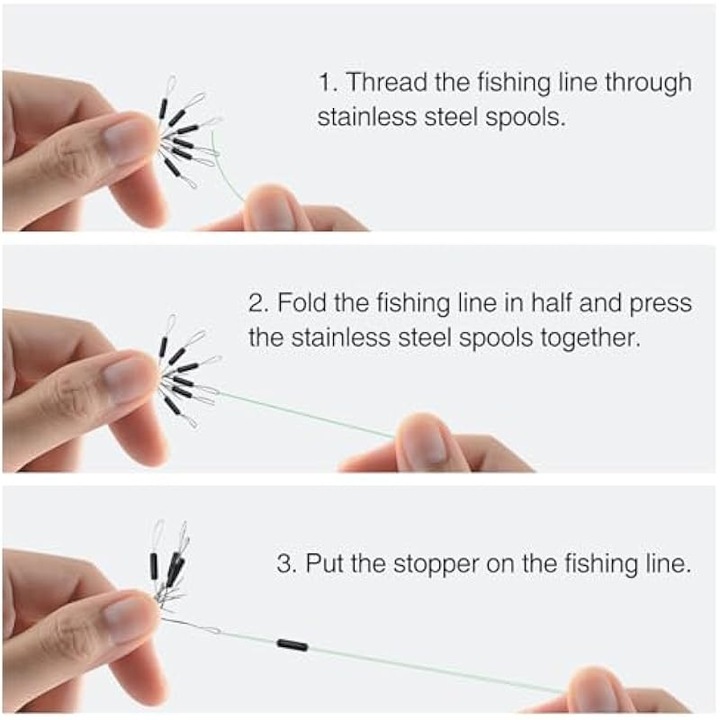 1. Thread the fishing line through stainless steel spools.

2. Fold the fishing line in half and press the stainless steel spools together.

3. Put the stopper on the fishing line.