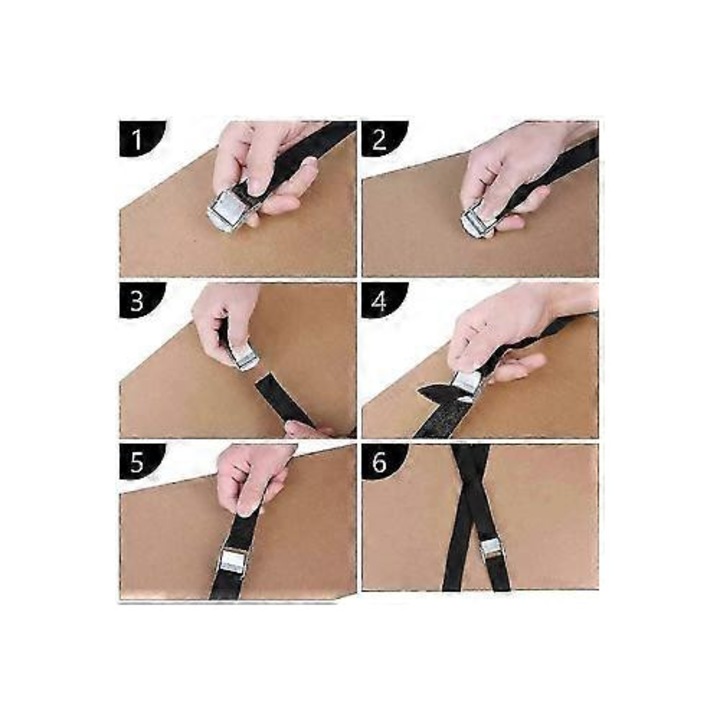 1
2
3
4
5
6