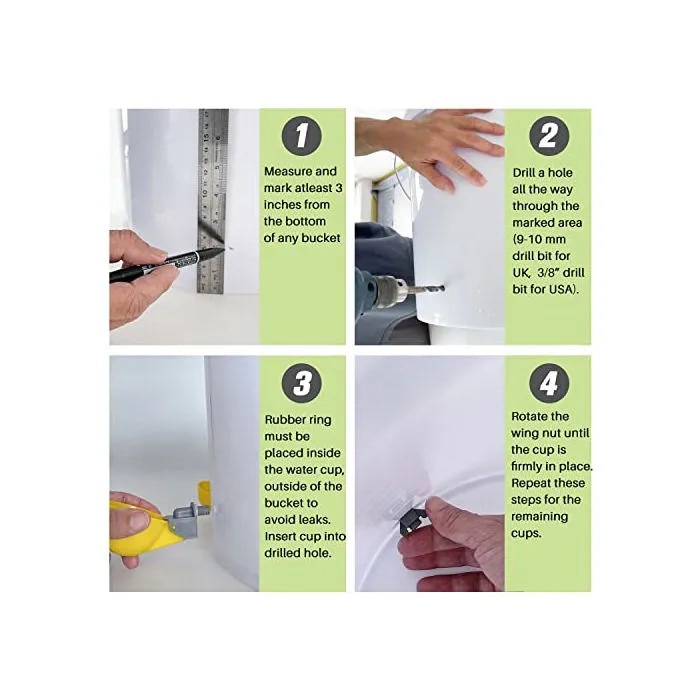 1

Measure and mark atleast 3 inches from the bottom of any bucket

2

Drill a hole all the way through the marked area (9-10 mm drill bit for UK, 3/8" drill bit for USA).

3

Rubber ring must be placed inside the water cup, outside of the bucket to avoid leaks. Insert cup into drilled hole.

4

Rotate the wing nut until the cup is firmly in place. Repeat these steps for the remaining cups.