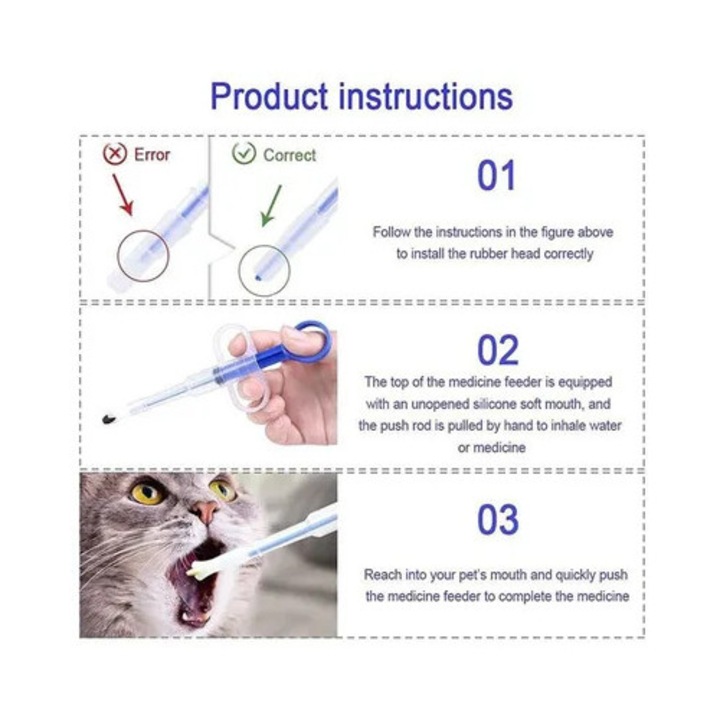 Product instructions

Error

Correct

01

Follow the instructions in the figure above to install the rubber head correctly

02

The top of the medicine feeder is equipped with an unopened silicone soft mouth, and the push rod is pulled by hand to inhale water or medicine

03

Reach into your pet's mouth and quickly push the medicine feeder to complete the medicine