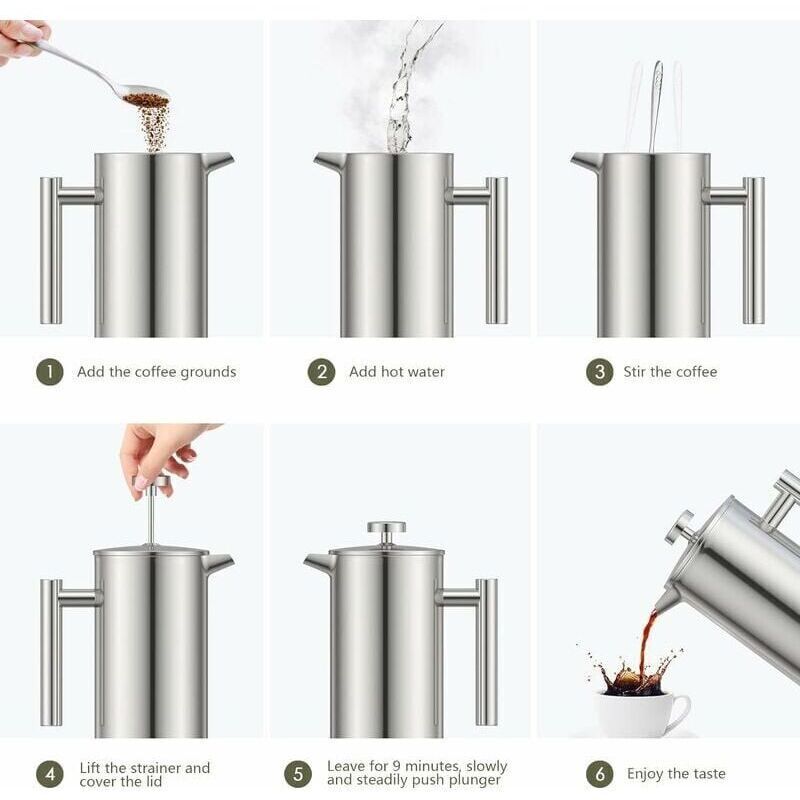 1 Add the coffee grounds

2 Add hot water

3 Stir the coffee

4 Lift the strainer and cover the lid

5 Leave for 9 minutes, slowly and steadily push plunger

6 Enjoy the taste