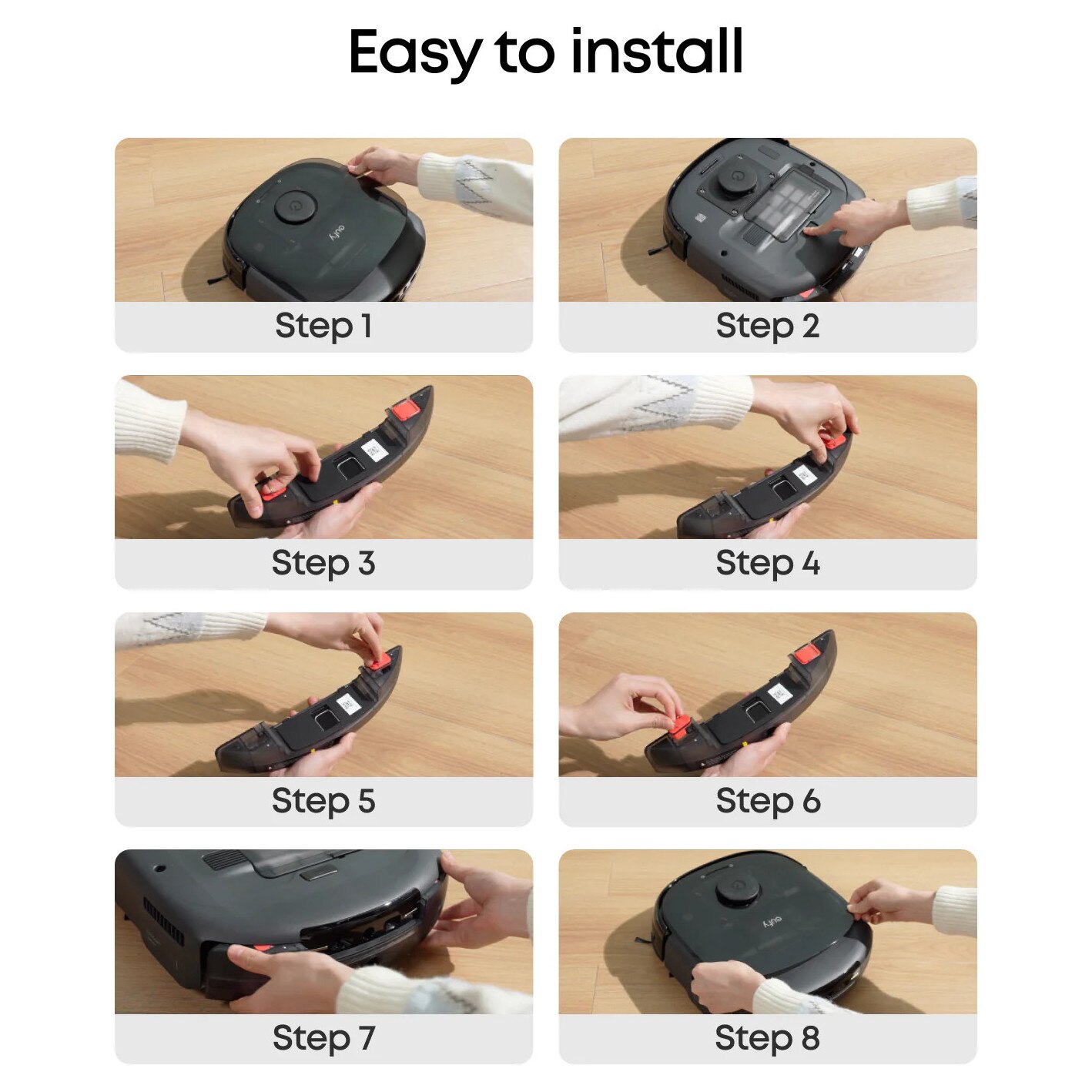 Easy to install

eufy

Step 1

Step 2

Step 3

Step 4

Step 5

Step 6

Step 7

eufy

Step 8