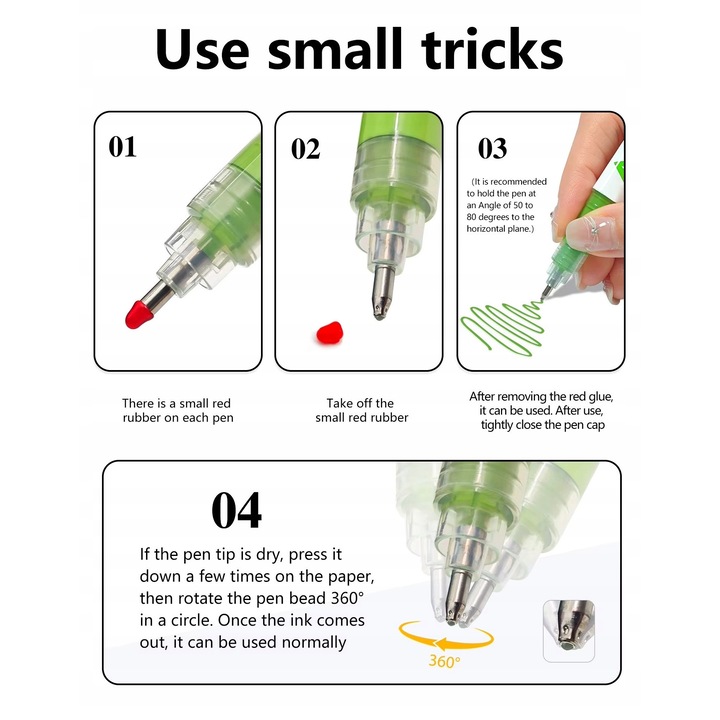 Use small tricks

01

There is a small red rubber on each pen

02

Take off the small red rubber

03

(It is recommended to hold the pen at an Angle of 50 to 80 degrees to the horizontal plane.)

After removing the red glue, it can be used. After use, tightly close the pen cap

04

If the pen tip is dry, press it down a few times on the paper, then rotate the pen bead 360° in a circle. Once the ink comes out, it can be used normally

360°