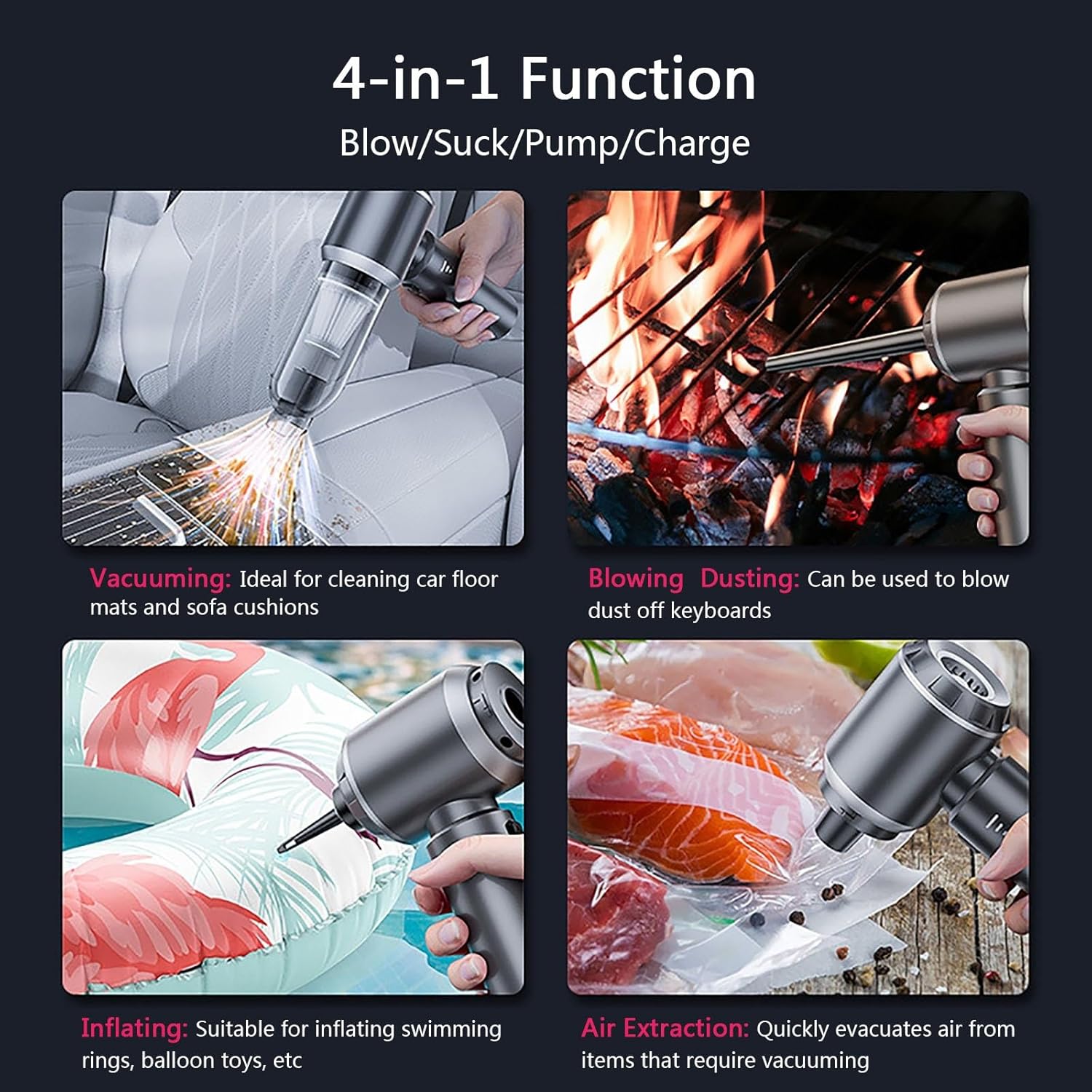 4-in-1 Function

Blow/Suck/Pump/Charge

Vacuuming: Ideal for cleaning car floor mats and sofa cushions

Blowing Dusting: Can be used to blow dust off keyboards

Inflating: Suitable for inflating swimming rings, balloon toys, etc

Air Extraction: Quickly evacuates air from items that require vacuuming