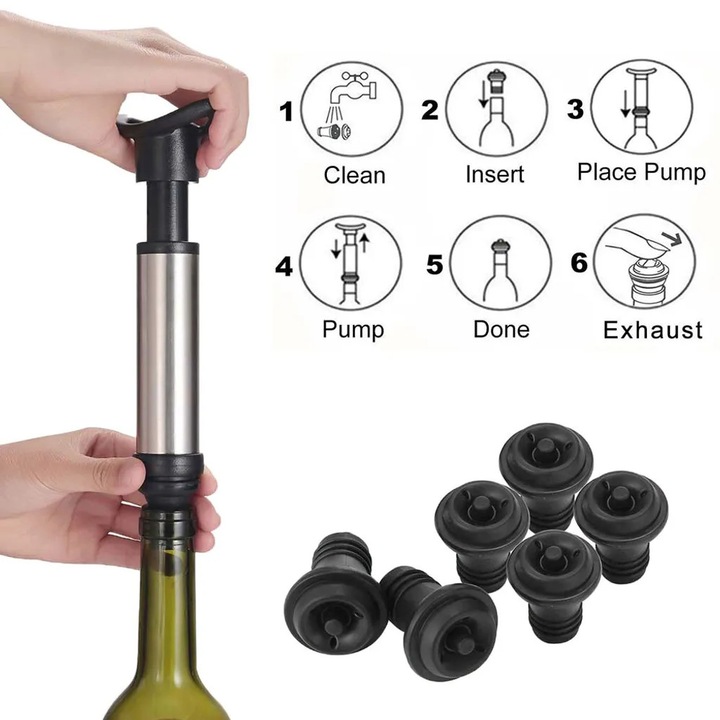 1 Clean

2 Insert

3 Place Pump

4 Pump

5 Done

6 Exhaust