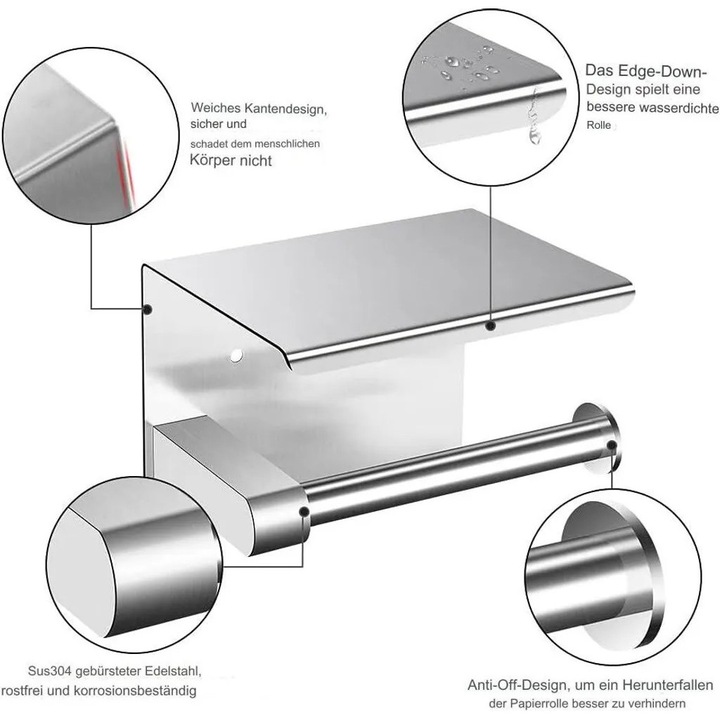 Weiches Kantendesign, sicher und schadet dem menschlichen Körper nicht

Das Edge-Down-Design spielt eine bessere wasserdichte Rolle

Sus304 gebürsteter Edelstahl, rostfrei und korrosionsbeständig

Anti-Off-Design, um ein Herunterfallen der Papierrolle besser zu verhindern