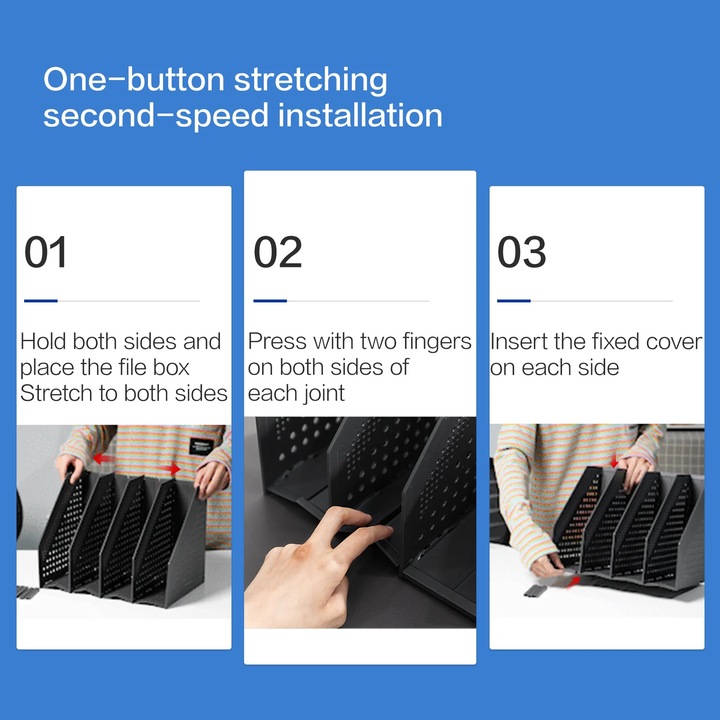 One-button stretching second-speed installation

01

Hold both sides and place the file box Stretch to both sides

02

Press with two fingers on both sides of each joint

03

Insert the fixed cover on each side