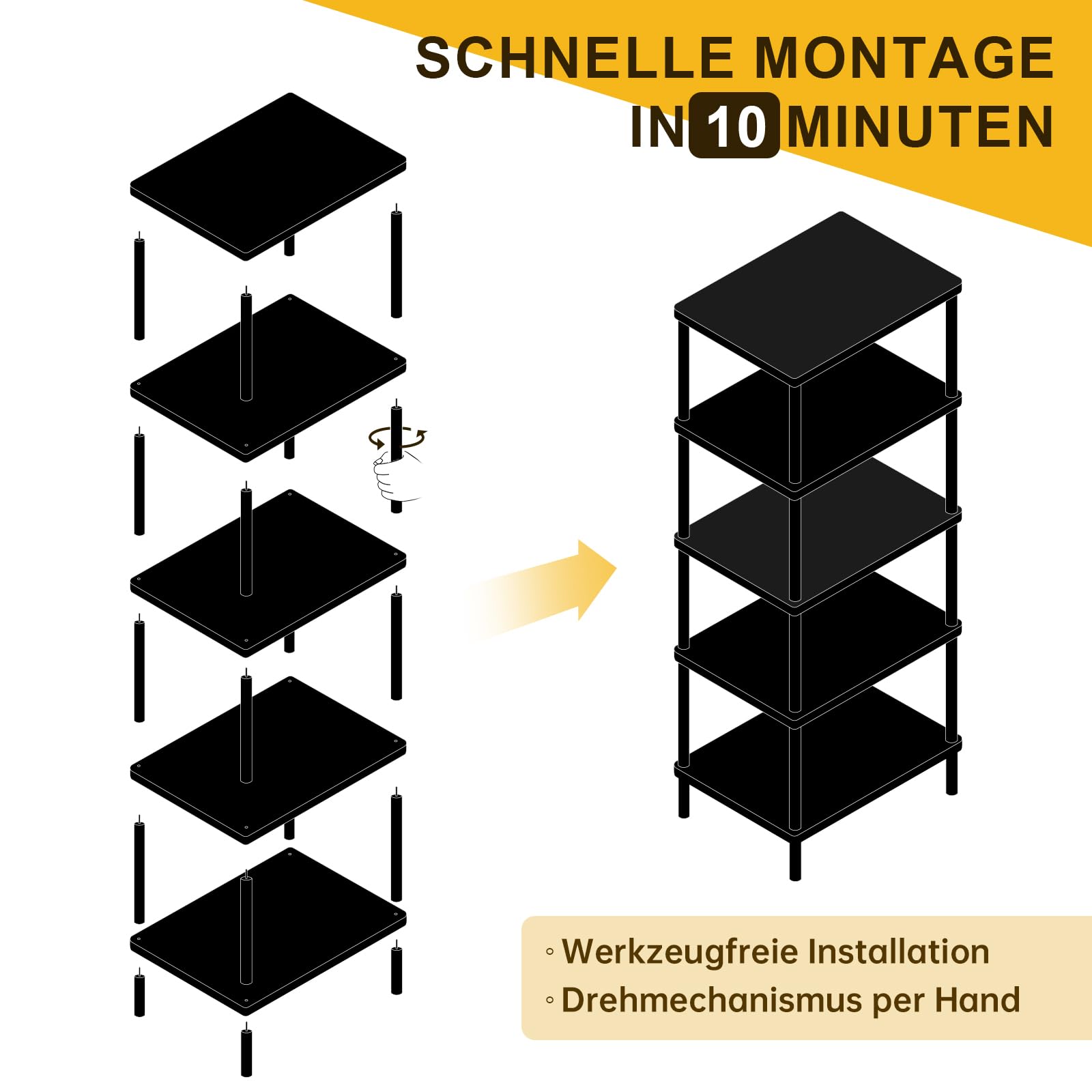 SCHNELLE MONTAGE
IN 10 MINUTEN

◦ Werkzeugfreie Installation
◦ Drehmechanismus per Hand