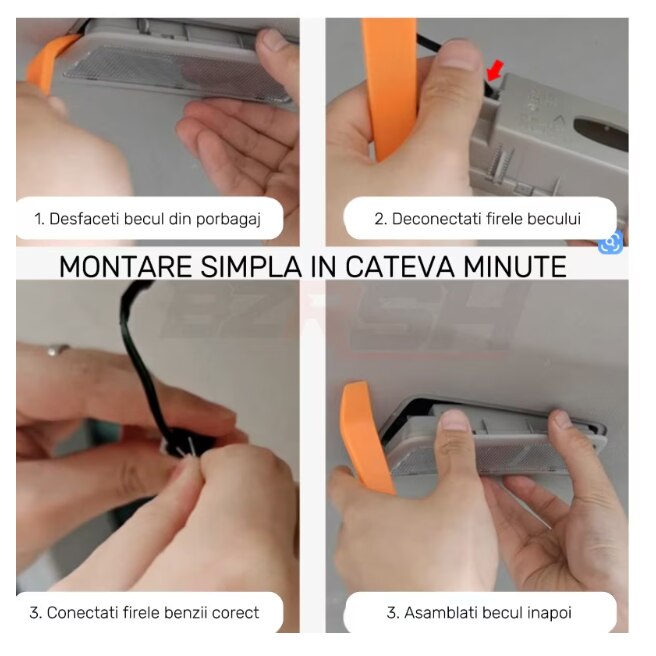 1. Desfaceti becul din porbagaj

2. Deconectati firele becului

MONTARE SIMPLA IN CATEVA MINUTE

3. Conectati firele benzii corect

3. Asamblati becul inapoi