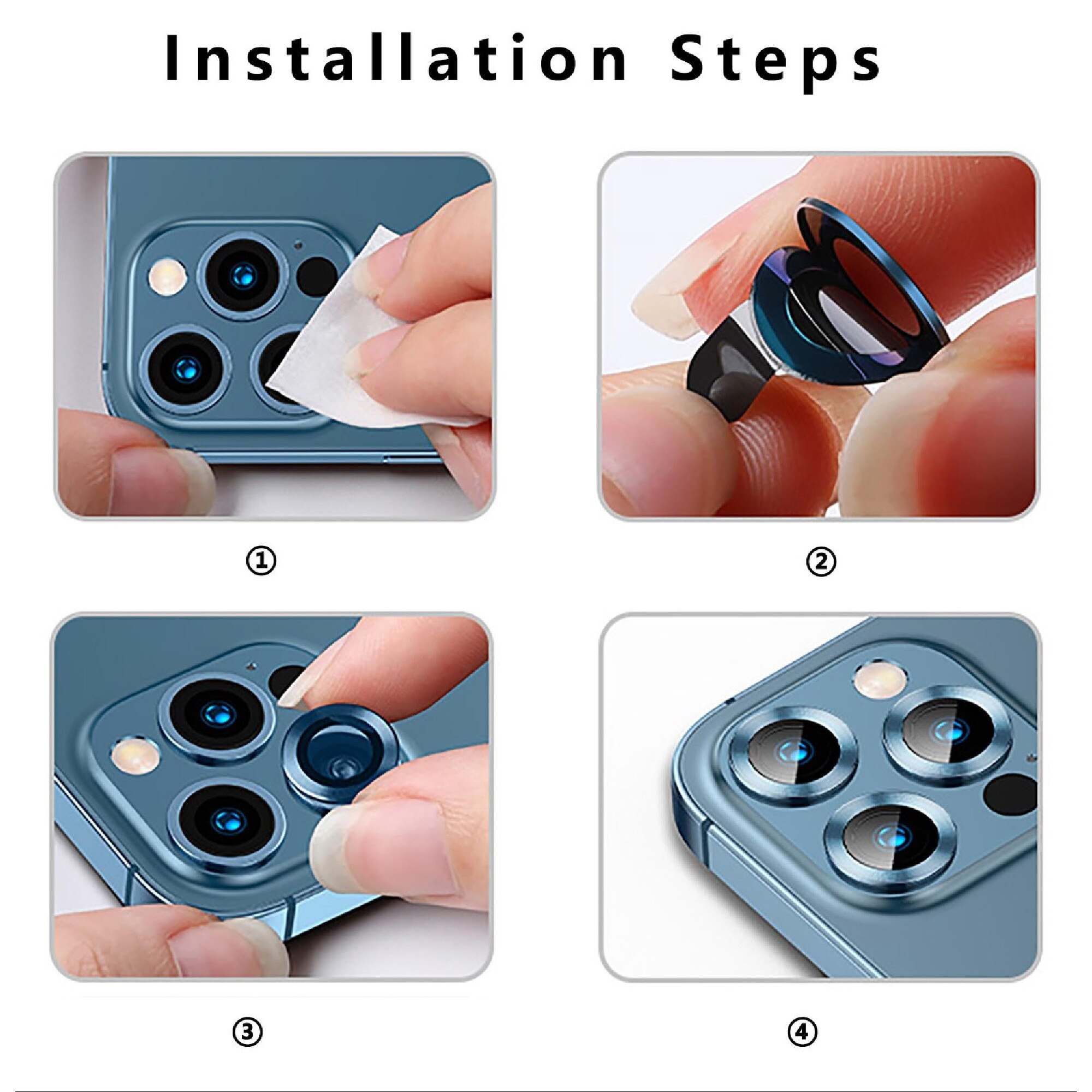 Installation Steps

①

②

③

④