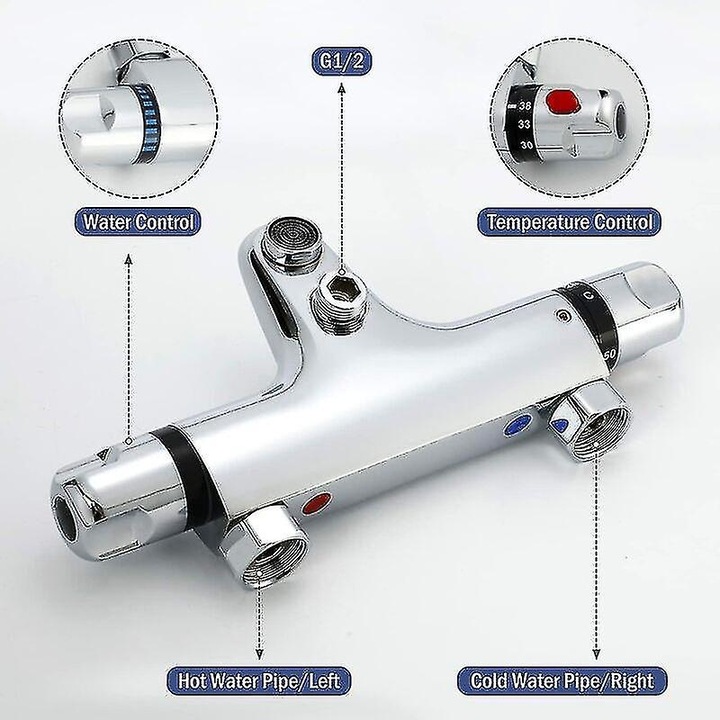 G1/2

38
33
30

Water Control

Temperature Control

C
50

Hot Water Pipe/Left

Cold Water Pipe/Right