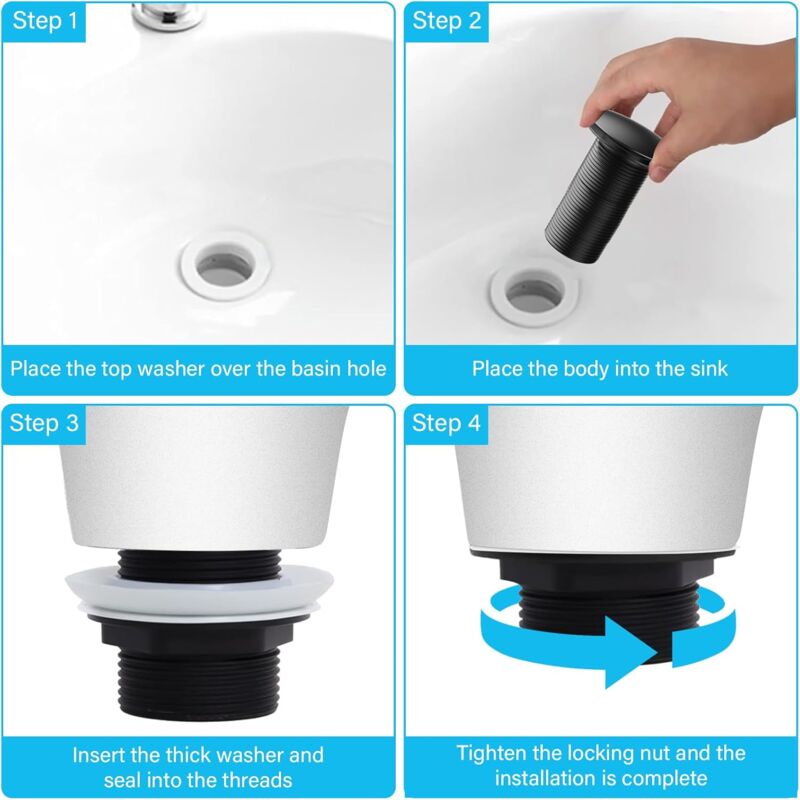 Step 1

Place the top washer over the basin hole

Step 2

Place the body into the sink

Step 3

Insert the thick washer and seal into the threads

Step 4

Tighten the locking nut and the installation is complete