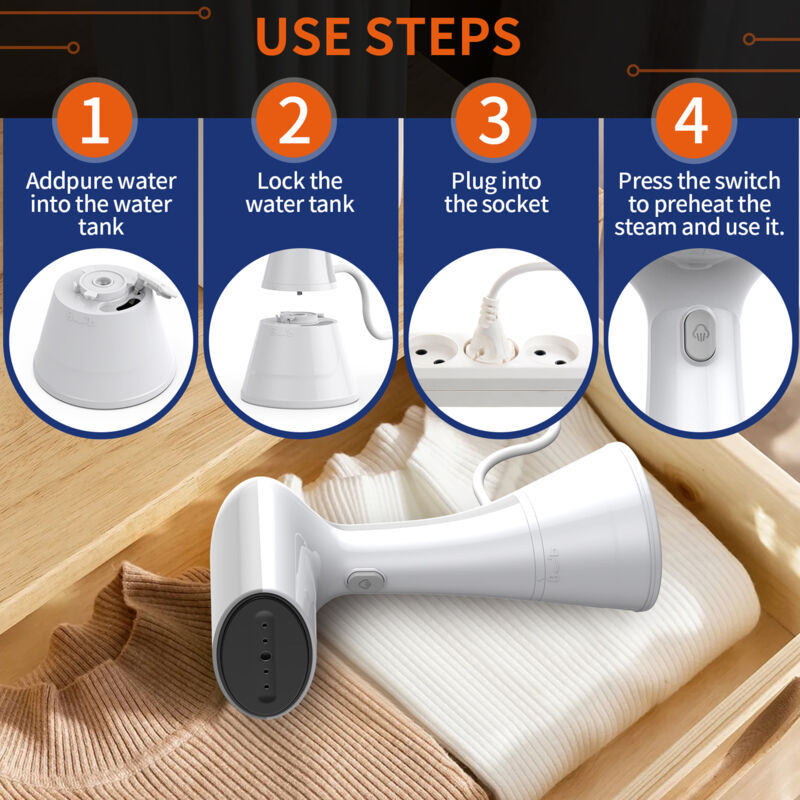 USE STEPS

1

Addpure water into the water tank

2

Lock the water tank

3

Plug into the socket

4

Press the switch to preheat the steam and use it.