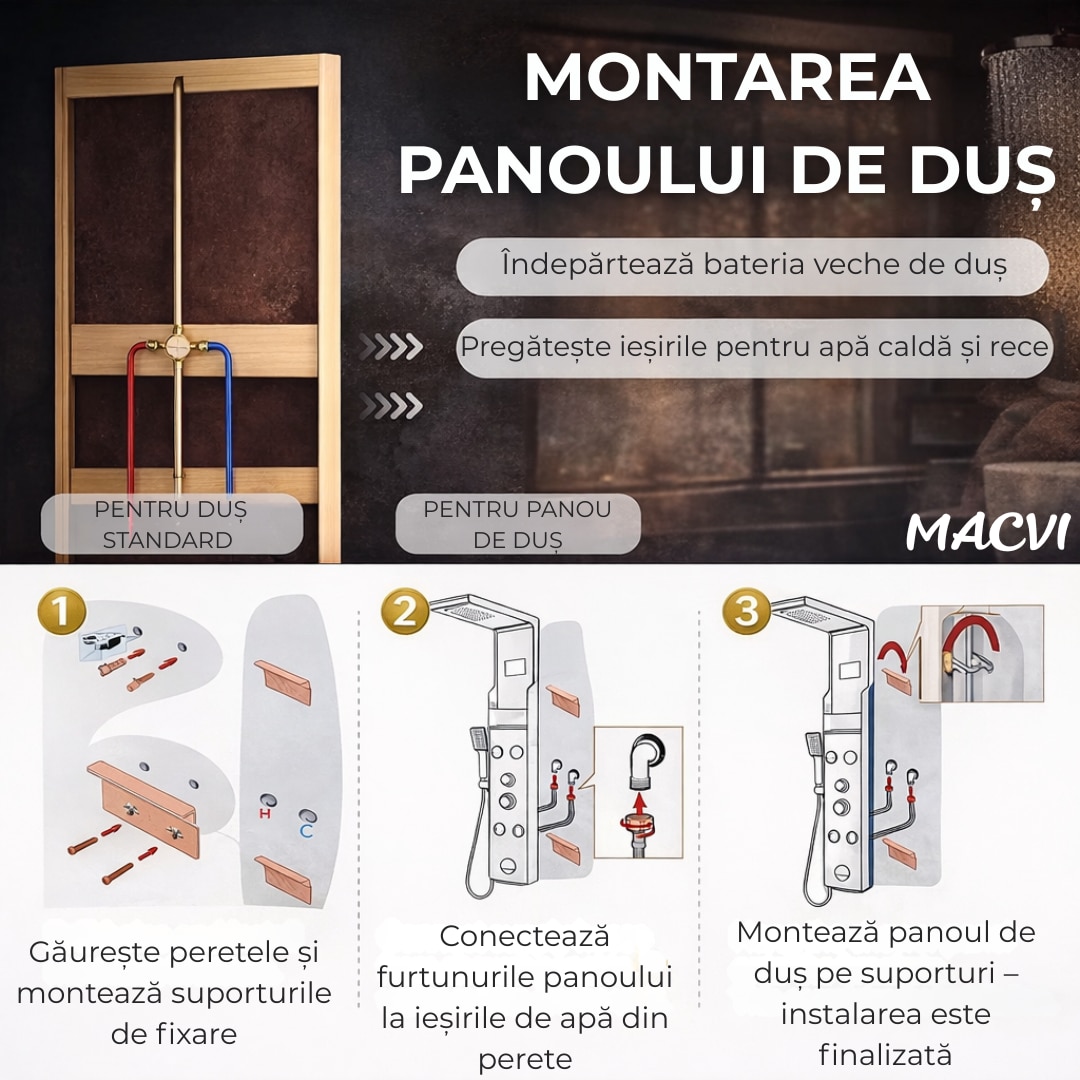 MONTAREA PANOULUI DE DUȘ

Îndepărtează bateria veche de duș

Pregătește ieșirile pentru apă caldă și rece

PENTRU DUȘ STANDARD

PENTRU PANOU DE DUȘ

MACVI

1

H C

Găurește peretele și montează suporturile de fixare

2

Conectează furtunurile panoului la ieșirile de apă din perete

3

Montează panoul de duș pe suporturi – instalarea este finalizată