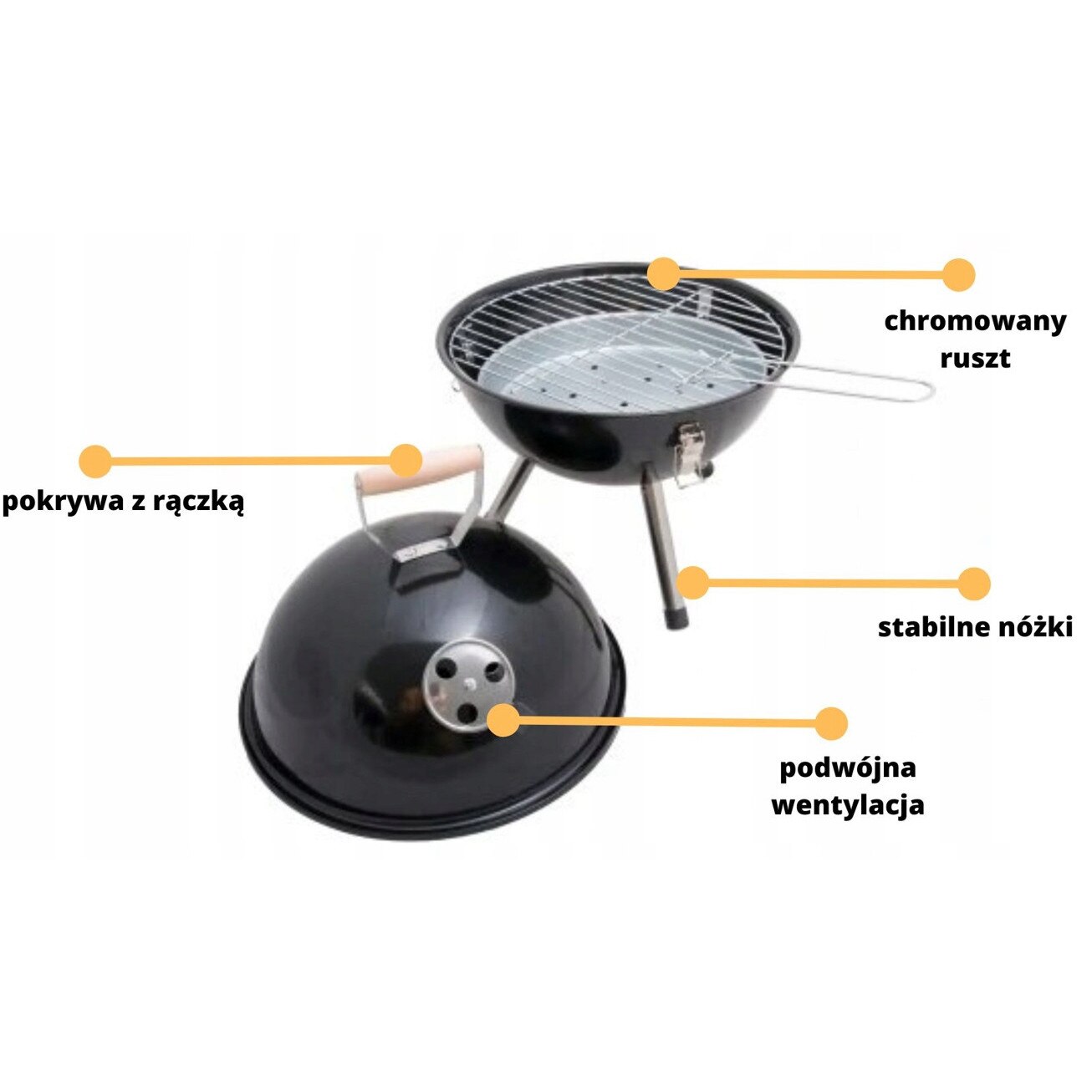 chromowany ruszt

pokrywa z rączką

stabilne nóżki

podwójna wentylacja