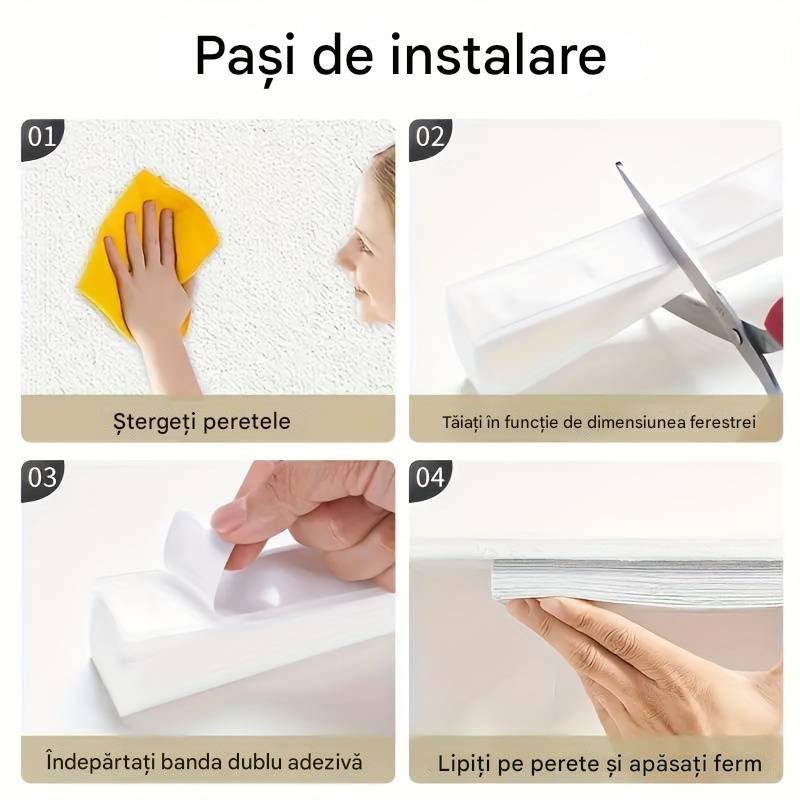 Pași de instalare

01

Ștergeți peretele

02

Tăiați în funcție de dimensiunea ferestrei

03

Îndepărtați banda dublu adezivă

04

Lipiți pe perete și apăsați ferm