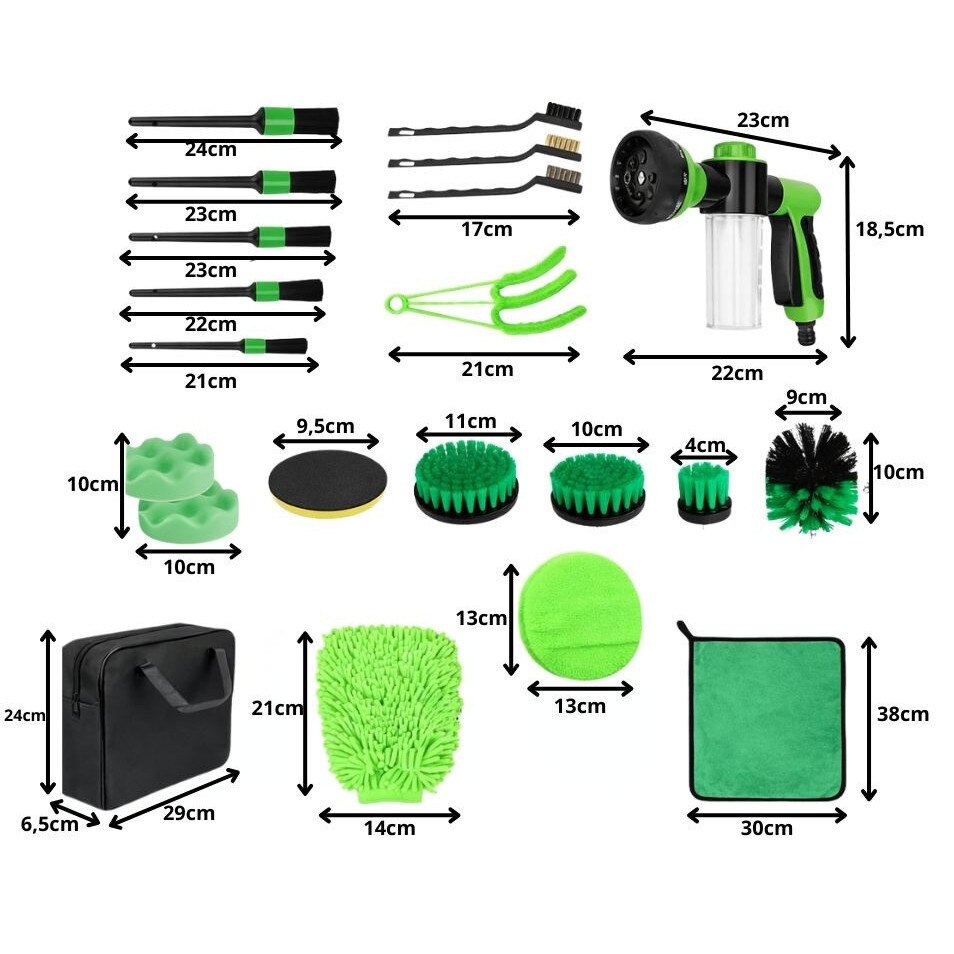 24cm
23cm
23cm
22cm
21cm
17cm
21cm
23cm
18,5cm
22cm
10cm
10cm
9,5cm
11cm
10cm
4cm
9cm
10cm
13cm
13cm
24cm
6,5cm
29cm
21cm
14cm
38cm
30cm