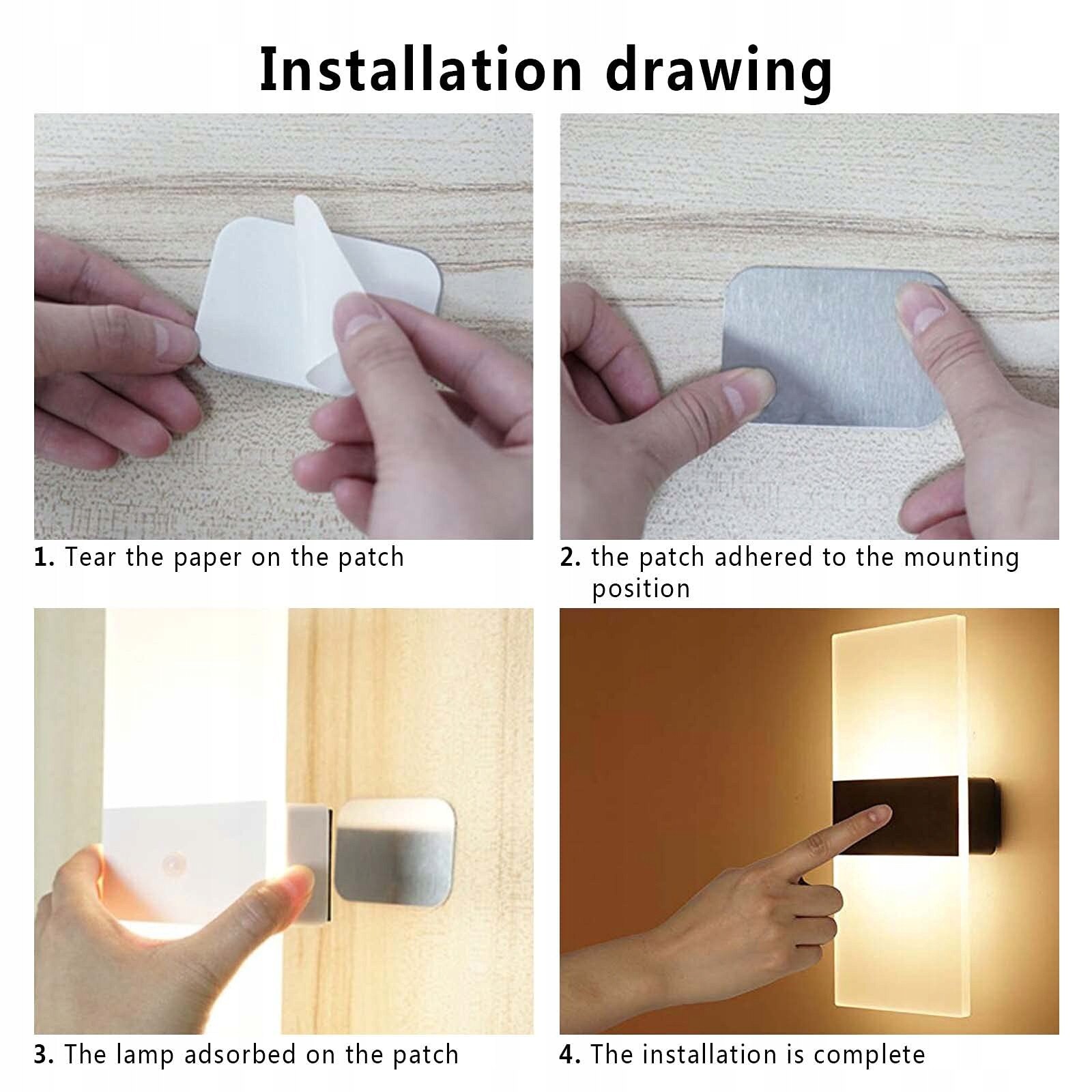 Installation drawing

1. Tear the paper on the patch

2. the patch adhered to the mounting position

3. The lamp adsorbed on the patch

4. The installation is complete