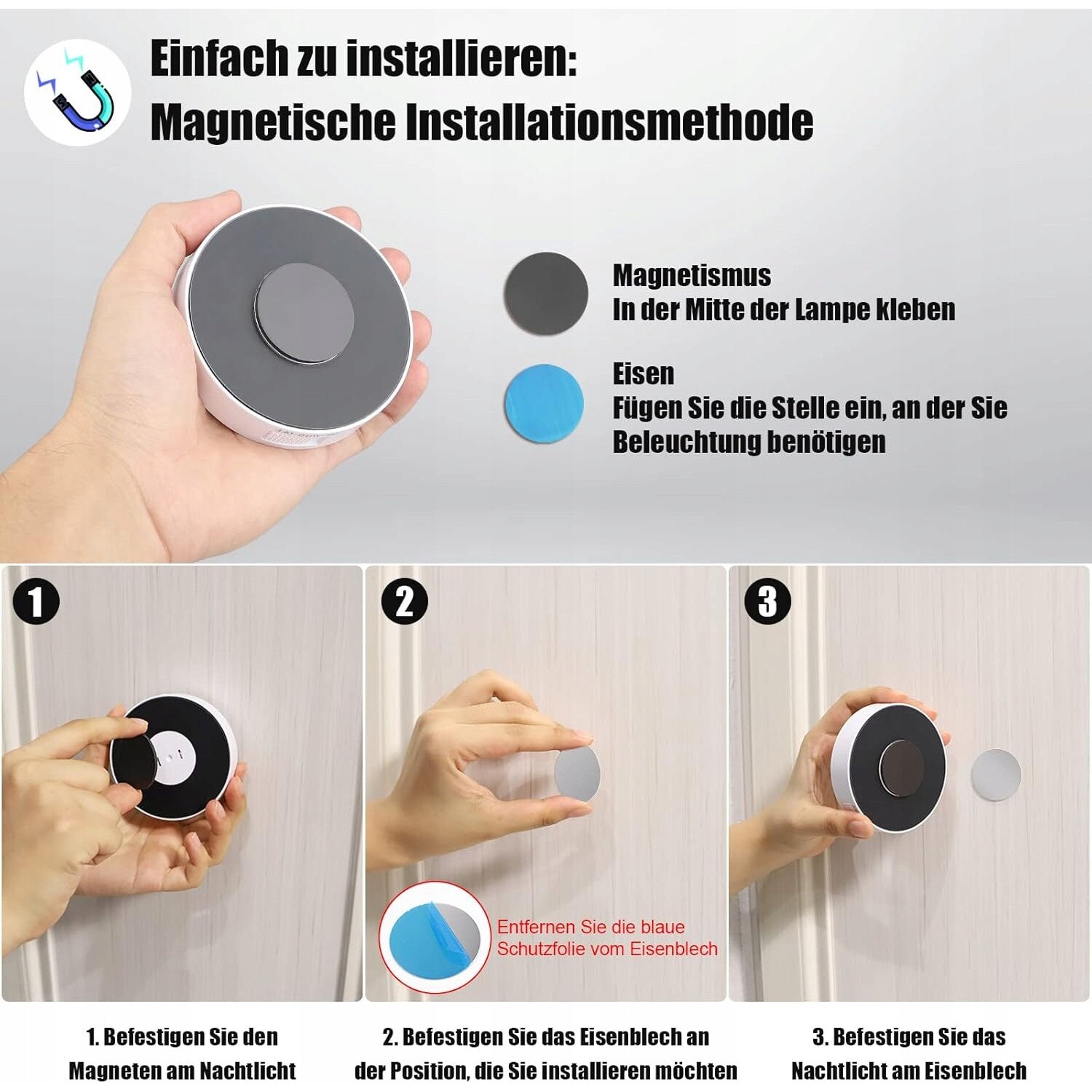 Einfach zu installieren:
Magnetische Installationsmethode

Magnetismus
In der Mitte der Lampe kleben

Eisen
Fügen Sie die Stelle ein, an der Sie Beleuchtung benötigen

1

2

3

Entfernen Sie die blaue Schutzfolie vom Eisenblech

1. Befestigen Sie den Magneten am Nachtlicht

2. Befestigen Sie das Eisenblech an der Position, die Sie installieren möchten

3. Befestigen Sie das Nachtlicht am Eisenblech