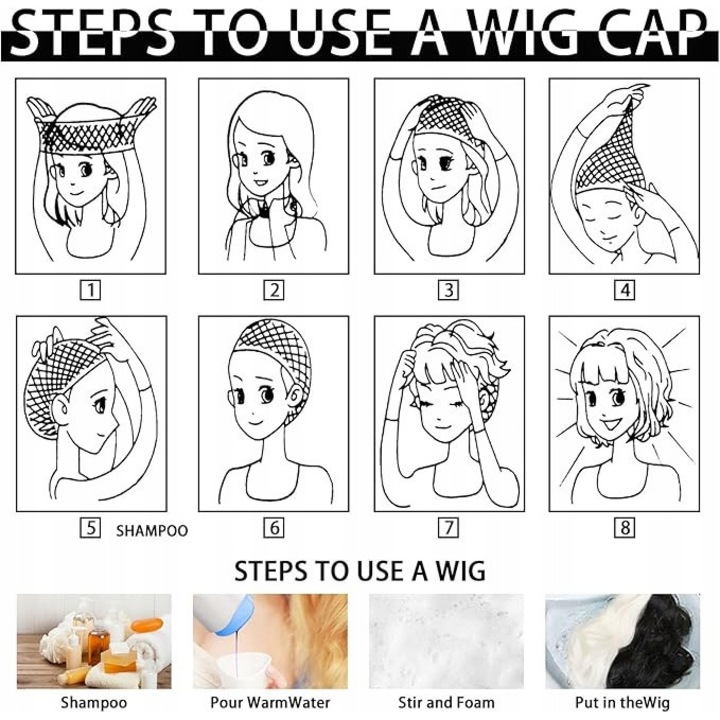 STEPS TO USE A WIG CAP

1

2

3

4

5 SHAMPOO

6

7

8

STEPS TO USE A WIG

Shampoo

Pour WarmWater

Stir and Foam

Put in theWig