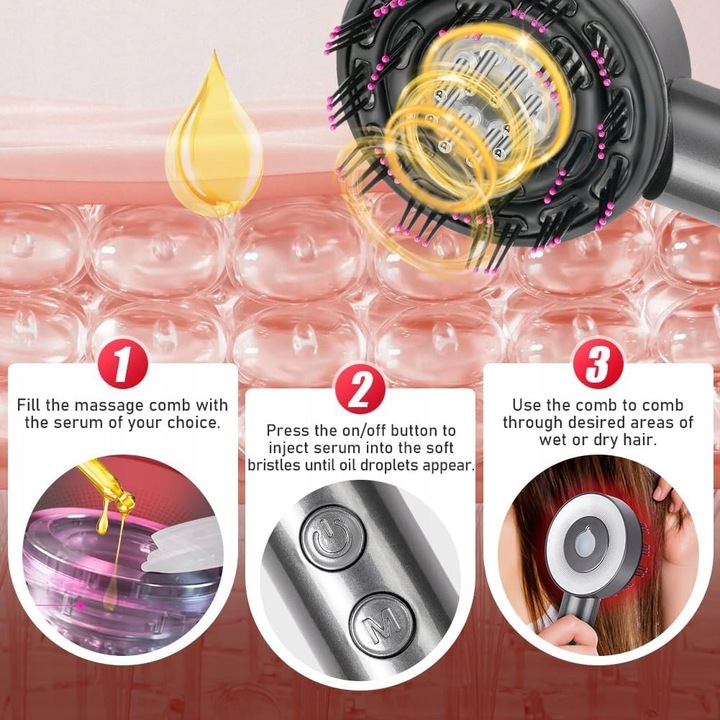 1
Fill the massage comb with the serum of your choice.

2
Press the on/off button to inject serum into the soft bristles until oil droplets appear.

M

3
Use the comb to comb through desired areas of wet or dry hair.