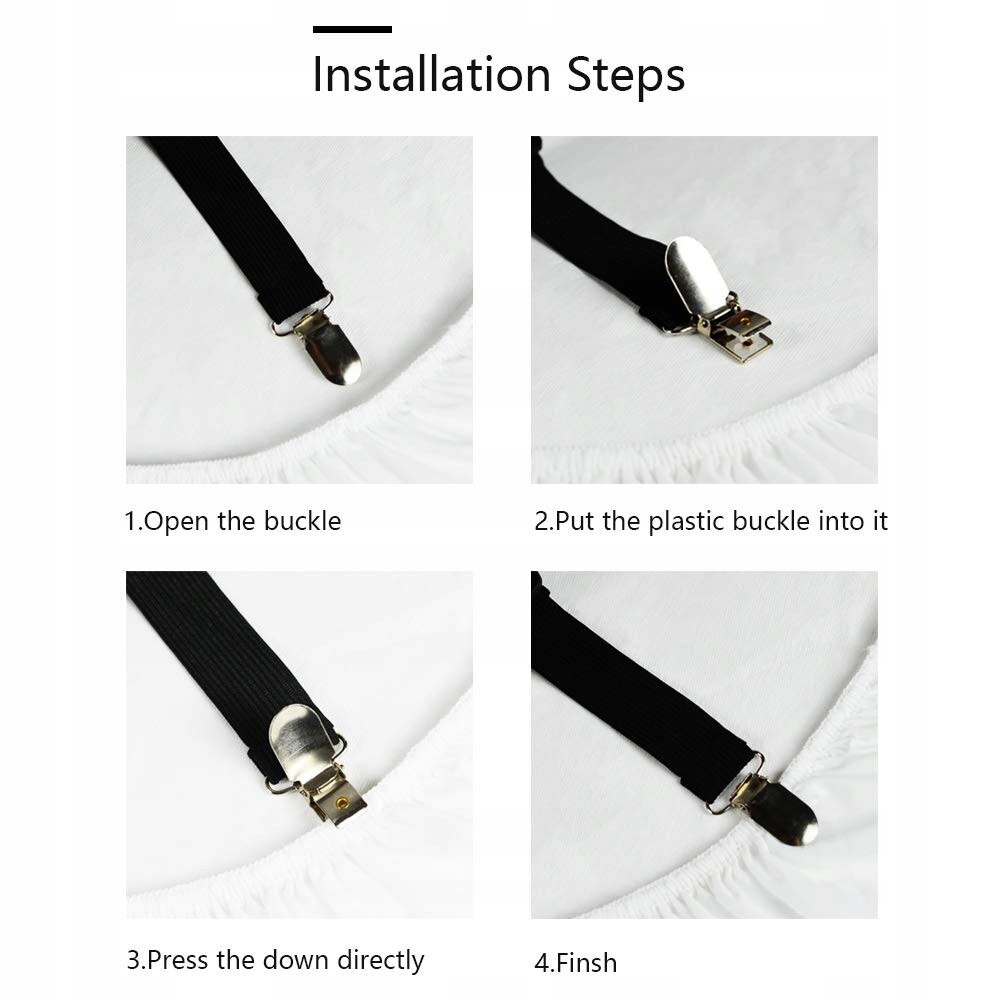 Installation Steps

1.Open the buckle

2.Put the plastic buckle into it

3.Press the down directly

4.Finsh