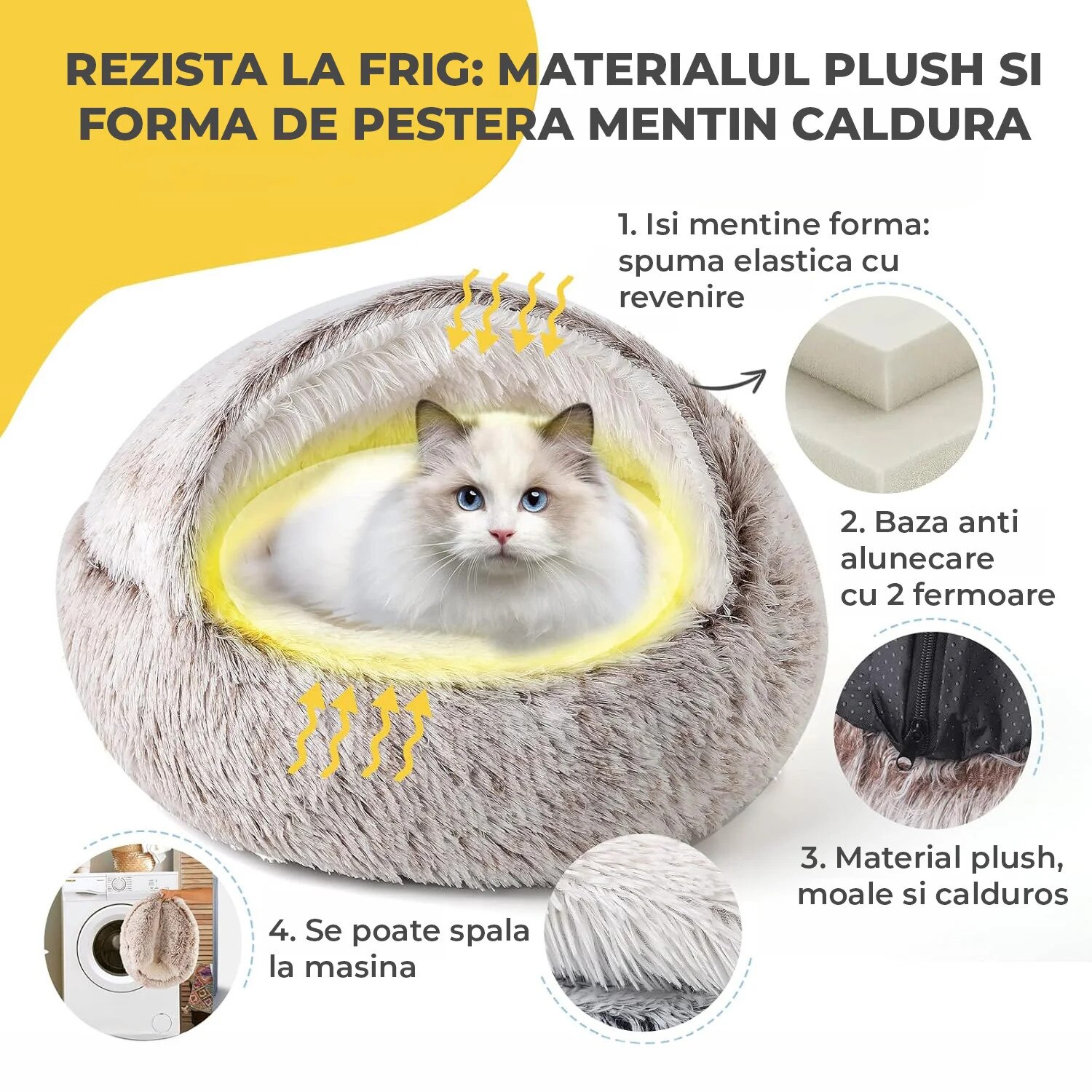 REZISTA LA FRIG: MATERIALUL PLUSH SI FORMA DE PESTERA MENTIN CALDURA

1. Isi mentine forma: spuma elastica cu revenire

2. Baza anti alunecare cu 2 fermoare

3. Material plush, moale si calduros

4. Se poate spala la masina