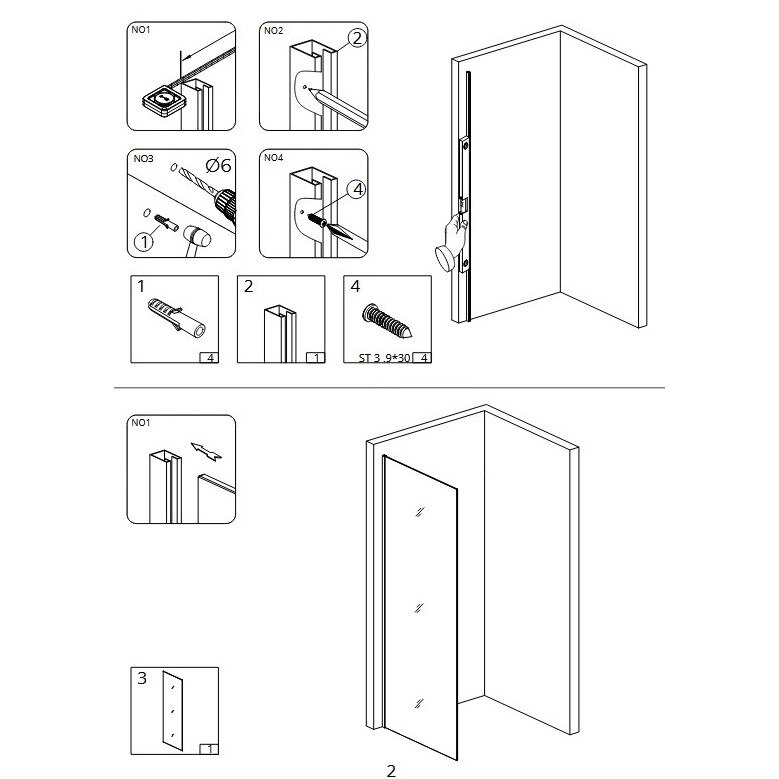 NO1

NO2

2

NO3

Ø6

1

NO4

4

1

4

2

1

4

ST 3.9*30 4

NO1

3

1

2