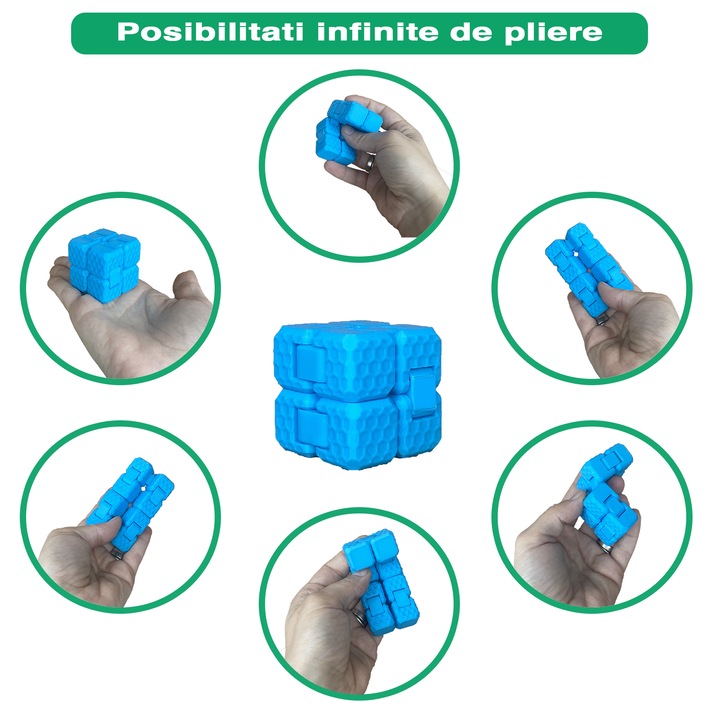 Posibilitati infinite de pliere