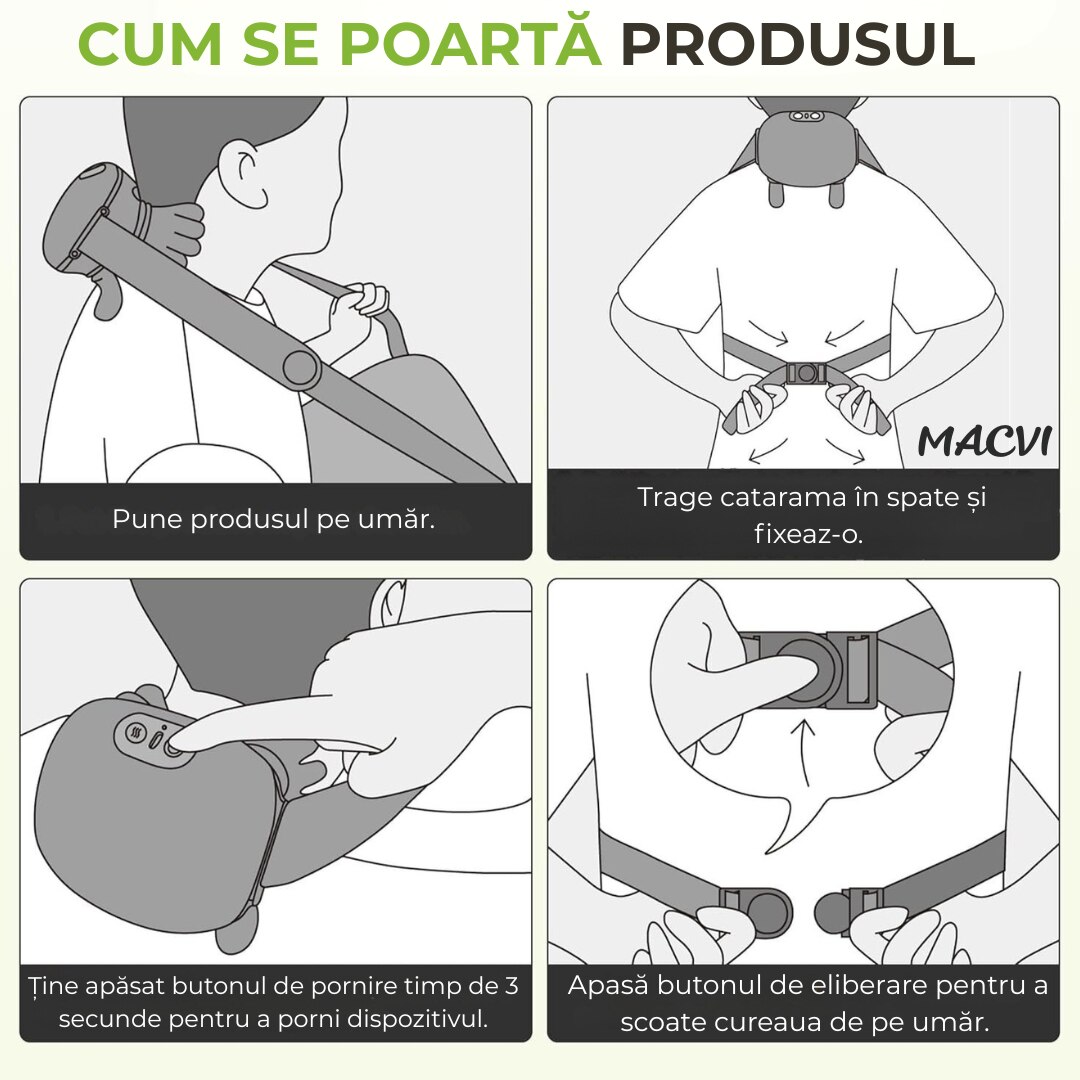 CUM SE POARTĂ PRODUSUL

Pune produsul pe umăr.

MACVI

Trage catarama în spate și fixeaz-o.

Ține apăsat butonul de pornire timp de 3 secunde pentru a porni dispozitivul.

Apasă butonul de eliberare pentru a scoate cureaua de pe umăr.