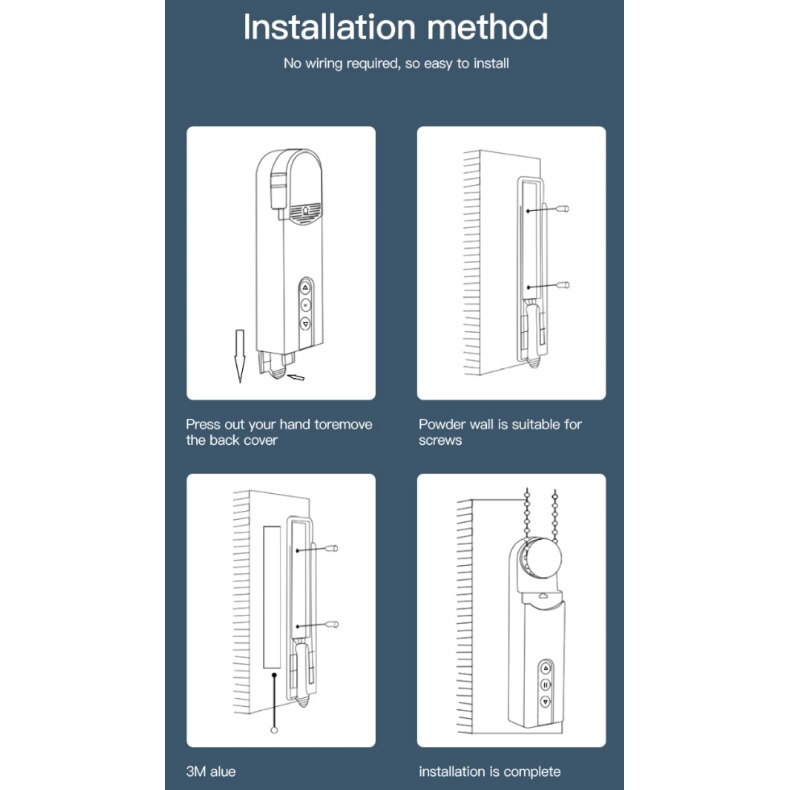 Installation method

No wiring required, so easy to install

Press out your hand toremove the back cover

Powder wall is suitable for screws

3M alue

installation is complete