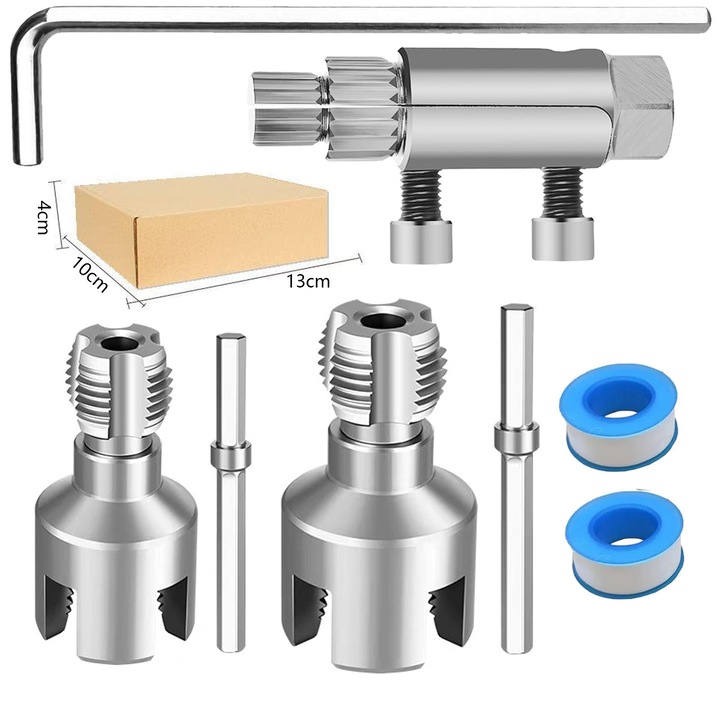 4cm
10cm
13cm