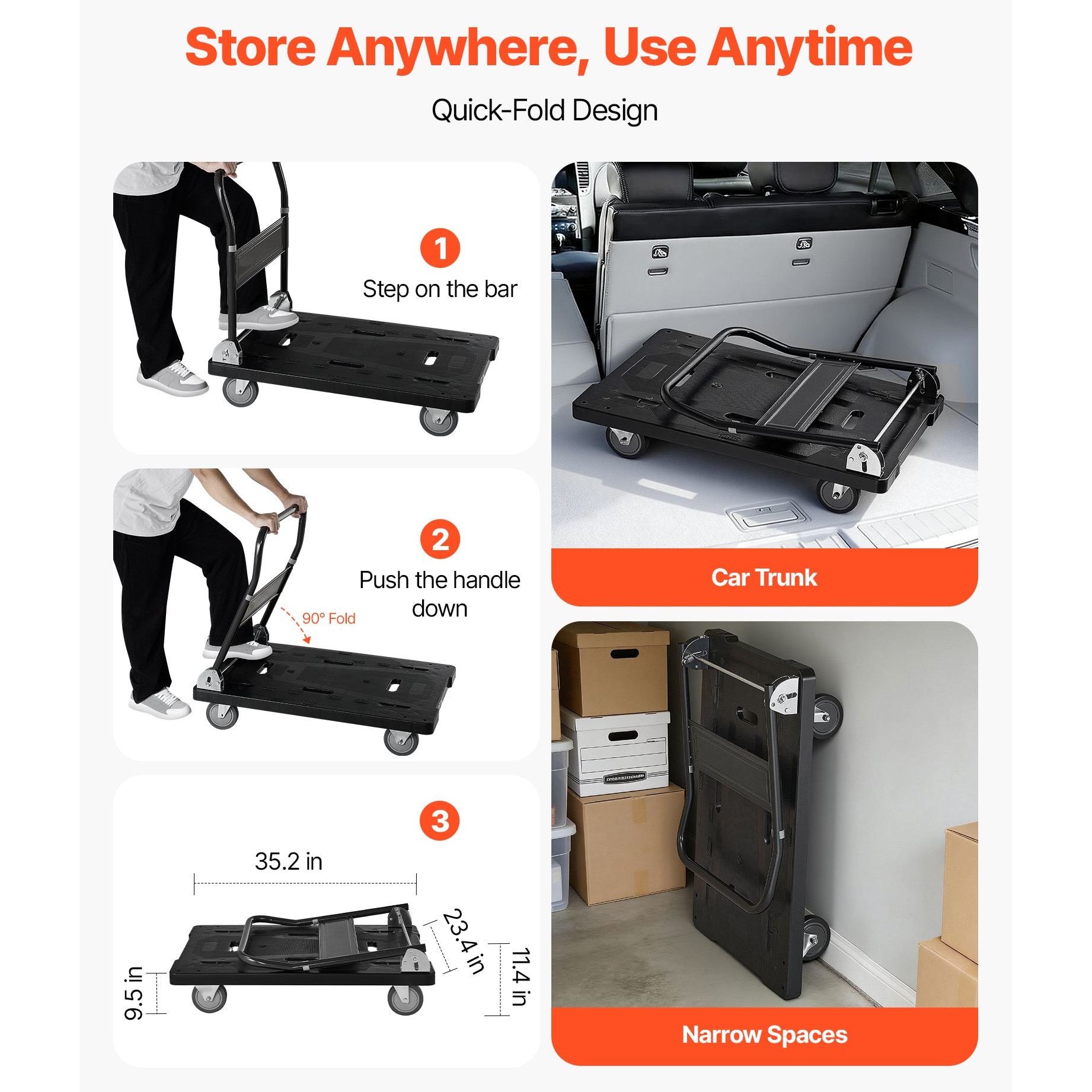 Store Anywhere, Use Anytime

Quick-Fold Design

1
Step on the bar

2
Push the handle down

90° Fold

3

35.2 in

23.4 in

11.4 in

9.5 in

Car Trunk

Narrow Spaces