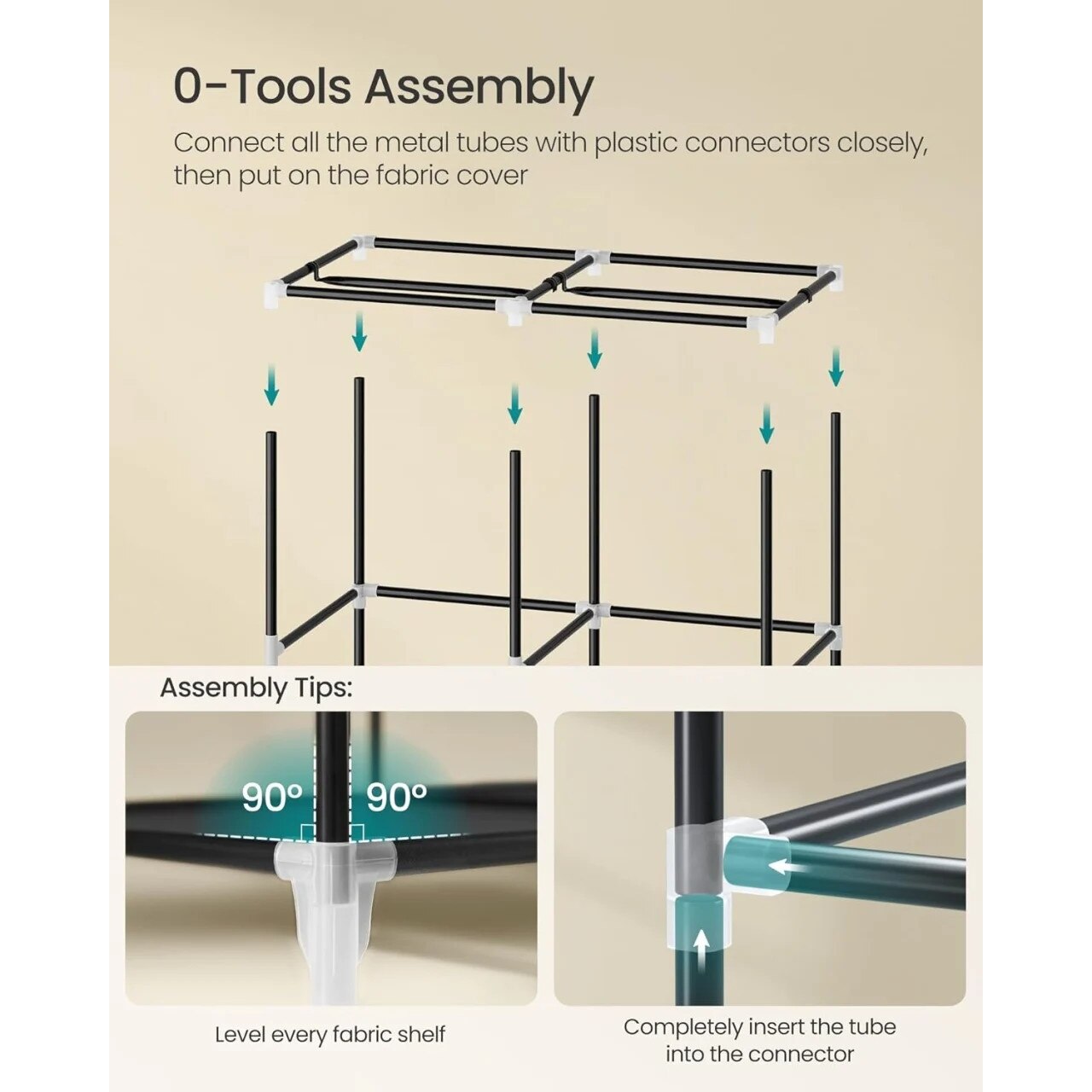 0-Tools Assembly

Connect all the metal tubes with plastic connectors closely, then put on the fabric cover

Assembly Tips:

90° 90°

Level every fabric shelf

Completely insert the tube into the connector