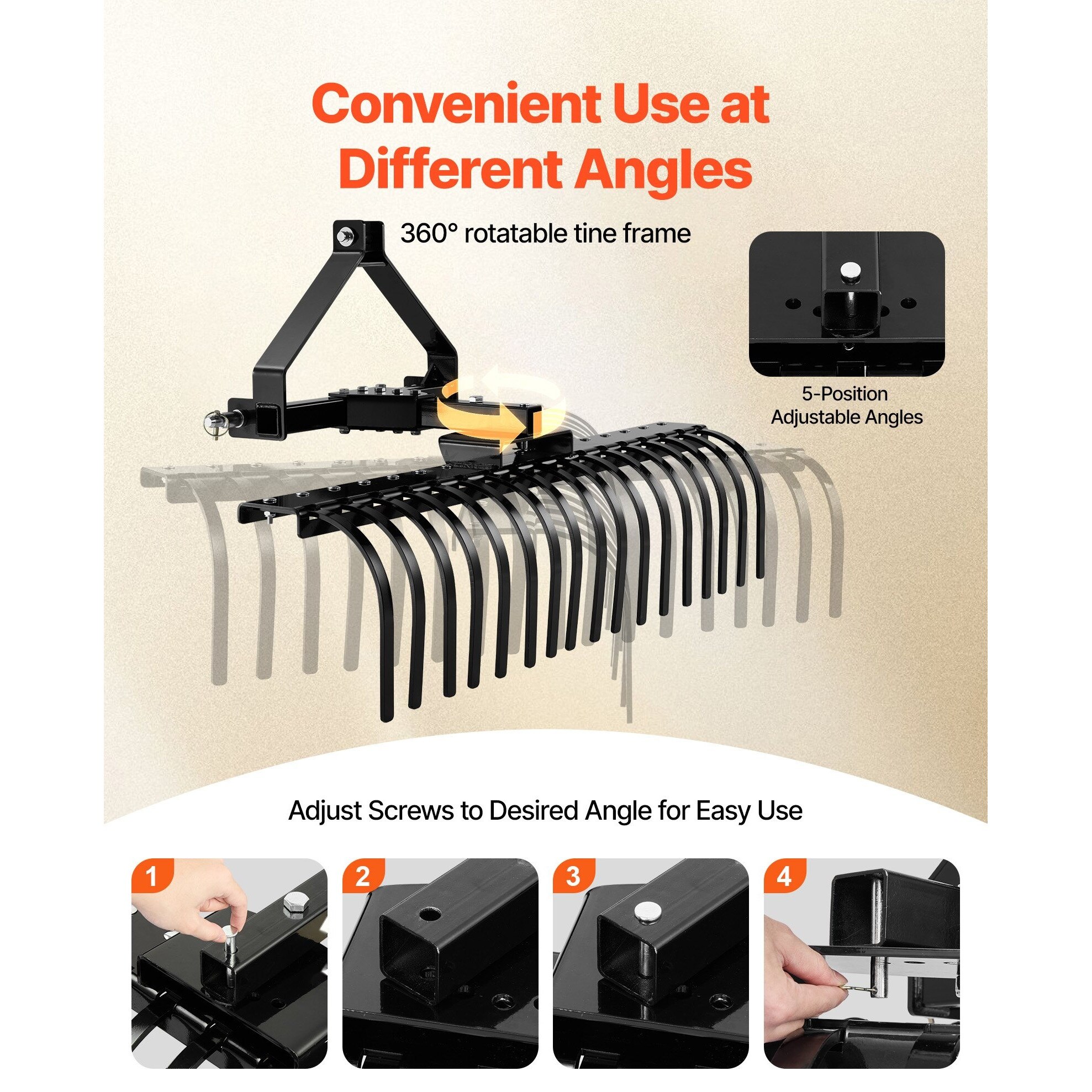 Convenient Use at Different Angles

360° rotatable tine frame

5-Position Adjustable Angles

Adjust Screws to Desired Angle for Easy Use

1

2

3

4