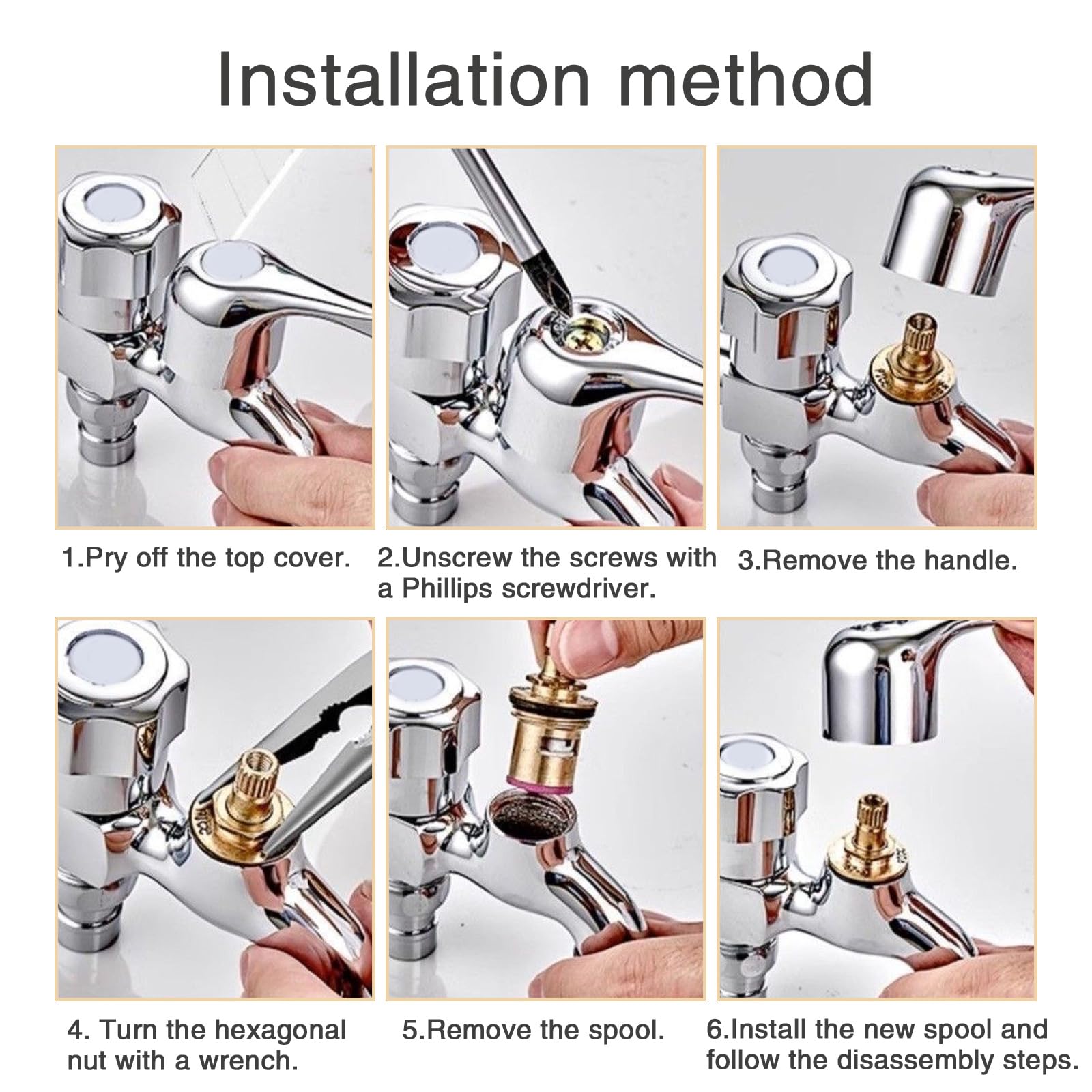 Installation method

1.Pry off the top cover.

2.Unscrew the screws with a Phillips screwdriver.

3.Remove the handle.

4. Turn the hexagonal nut with a wrench.

5.Remove the spool.

6.Install the new spool and follow the disassembly steps.