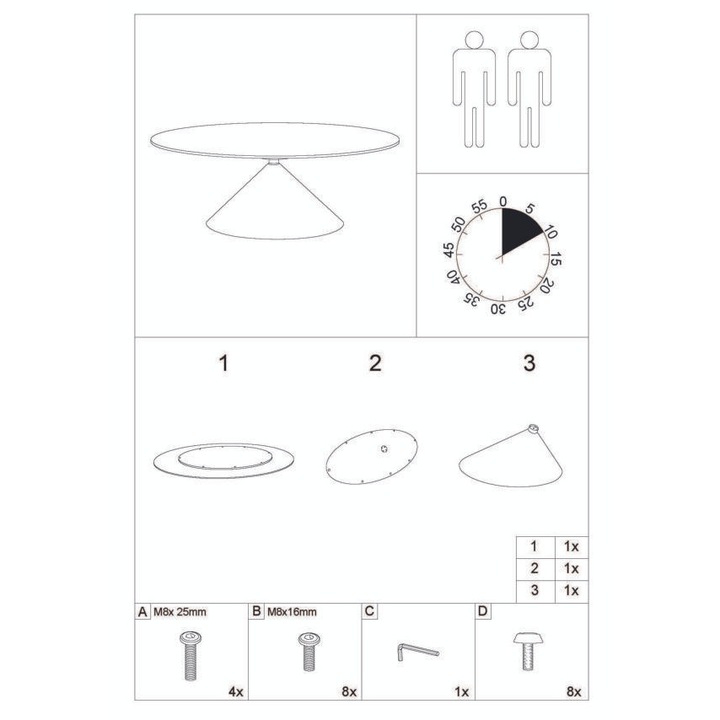 0 5 10 15 20 25 30 35 40 45 50 55

1 2 3

| 1 | 1x |
|---|---|
| 2 | 1x |
| 3 | 1x |

A M8x 25mm 4x

B M8x16mm 8x

C 1x

D 8x