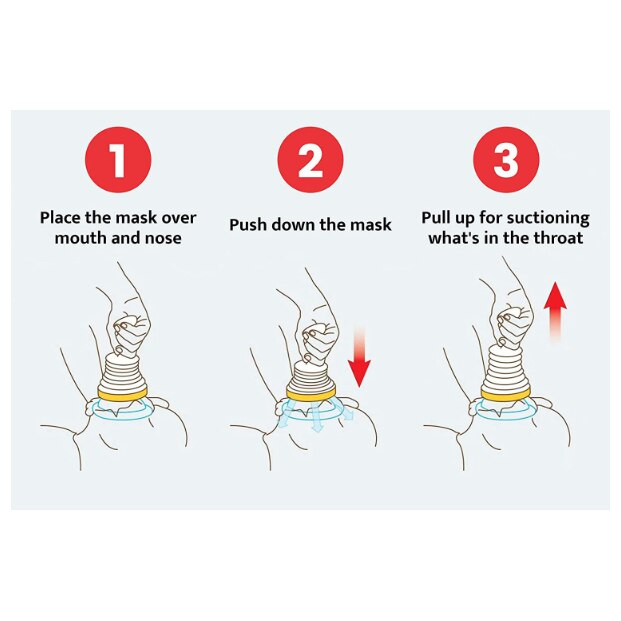 1

Place the mask over mouth and nose

2

Push down the mask

3

Pull up for suctioning what's in the throat