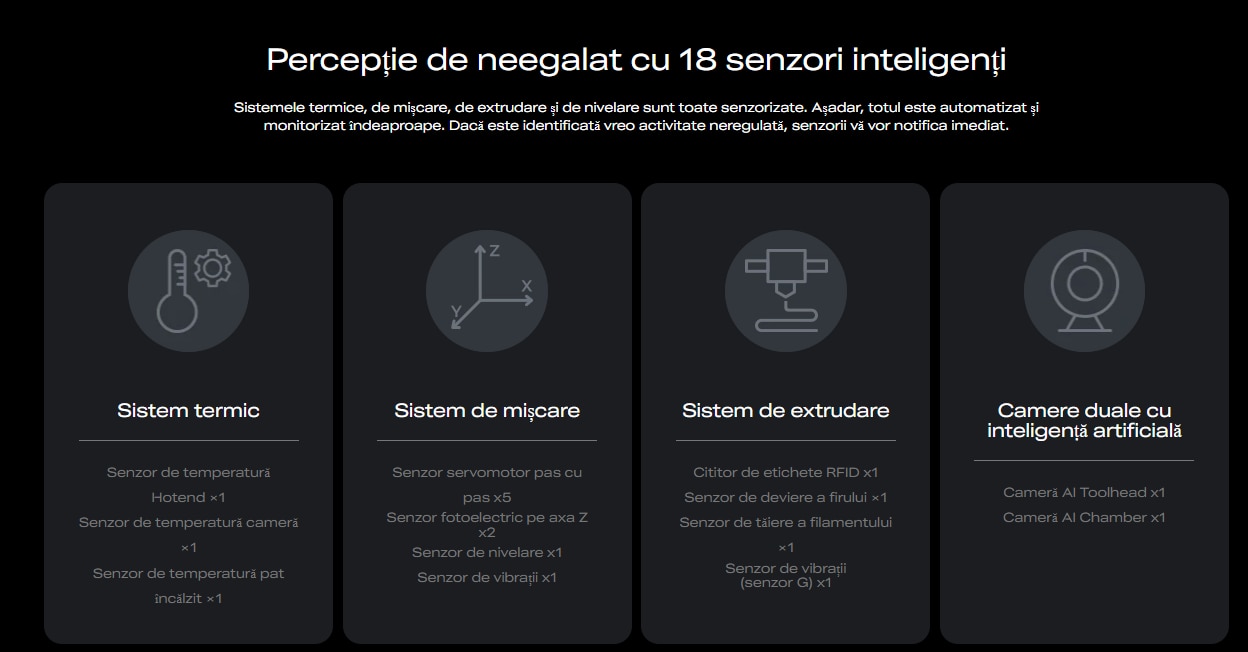 Percepție de neegalat cu 18 senzori inteligenți

Sistemele termice, de mișcare, de extrudare și de nivelare sunt toate senzorizate. Așadar, totul este automatizat și monitorizat îndeaproape. Dacă este identificată vreo activitate neregulată, senzorii vă vor notifica imediat.

Z
X
Y

Sistem termic

Senzor de temperatură Hotend ×1
Senzor de temperatură cameră ×1
Senzor de temperatură pat încălzit ×1

Sistem de mișcare

Senzor servomotor pas cu pas x5
Senzor fotoelectric pe axa Z x2
Senzor de nivelare x1
Senzor de vibrații x1

Sistem de extrudare

Cititor de etichete RFID x1
Senzor de deviere a firului ×1
Senzor de tăiere a filamentului ×1
Senzor de vibrații (senzor G) x1

Camere duale cu inteligență artificială

Cameră AI Toolhead x1
Cameră AI Chamber x1