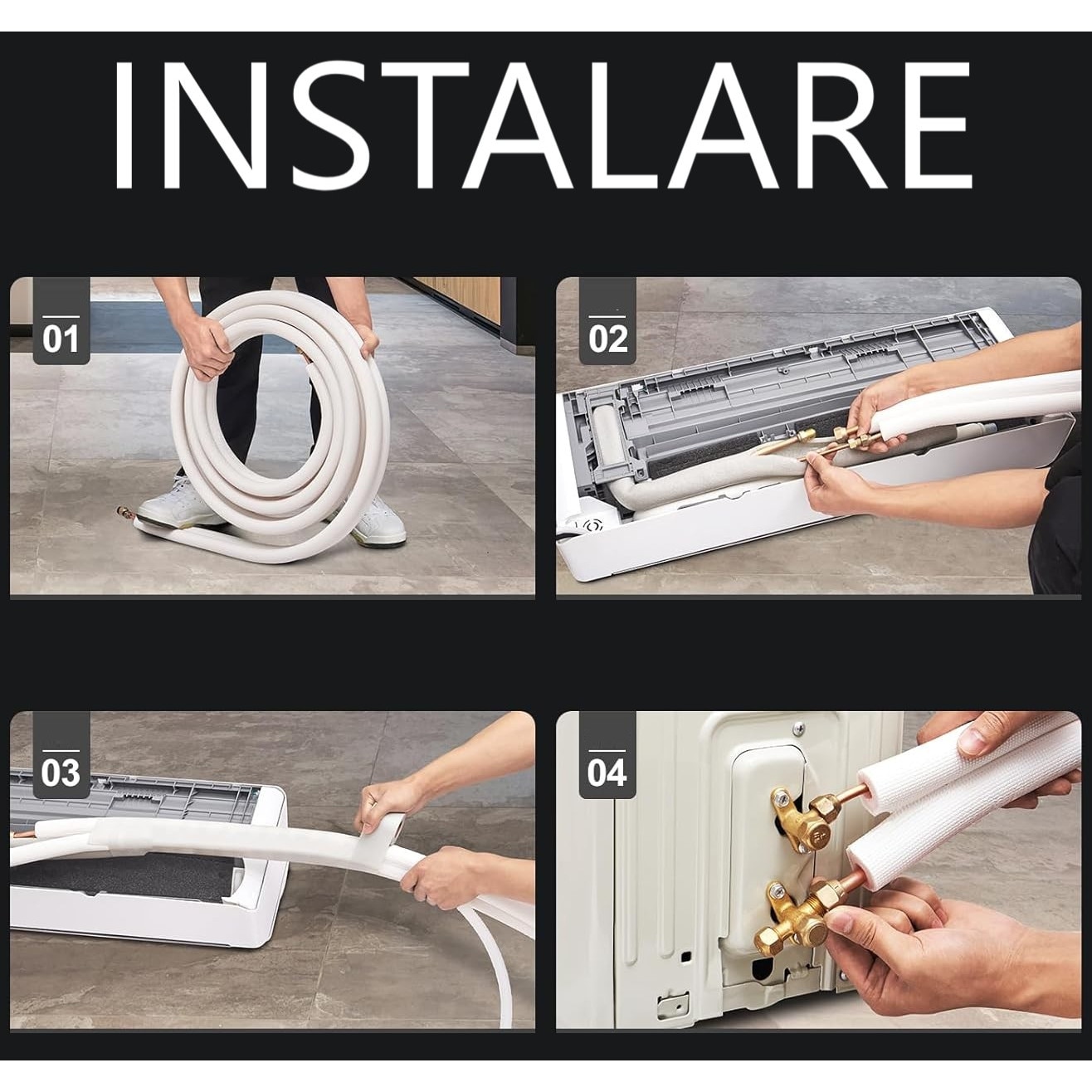 INSTALARE

01

02

03

04