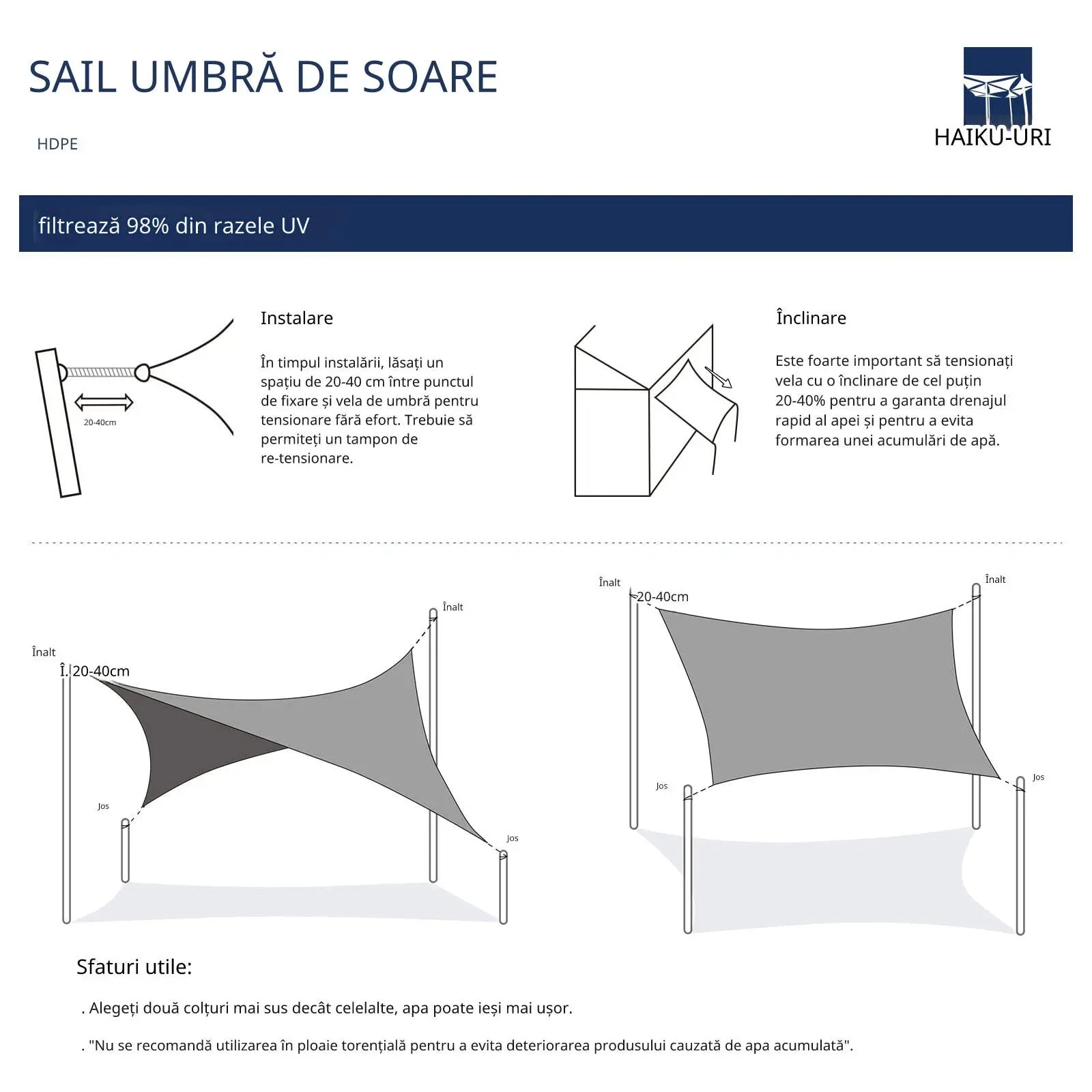 SAIL UMBRĂ DE SOARE

HDPE

HAIKU-URI

filtrează 98% din razele UV

20-40cm

Instalare

În timpul instalării, lăsați un spațiu de 20-40 cm între punctul de fixare și vela de umbră pentru tensionare fără efort. Trebuie să permiteți un tampon de re-tensionare.

Înclinare

Este foarte important să tensionați vela cu o înclinare de cel puțin 20-40% pentru a garanta drenajul rapid al apei și pentru a evita formarea unei acumulări de apă.

Înalt

Î. 20-40cm

Înalt

Jos

Jos

Înalt

20-40cm

Înalt

Jos

Jos

Sfaturi utile:

. Alegeți două colțuri mai sus decât celelalte, apa poate ieși mai ușor.

. "Nu se recomandă utilizarea în ploaie torențială pentru a evita deteriorarea produsului cauzată de apa acumulată".