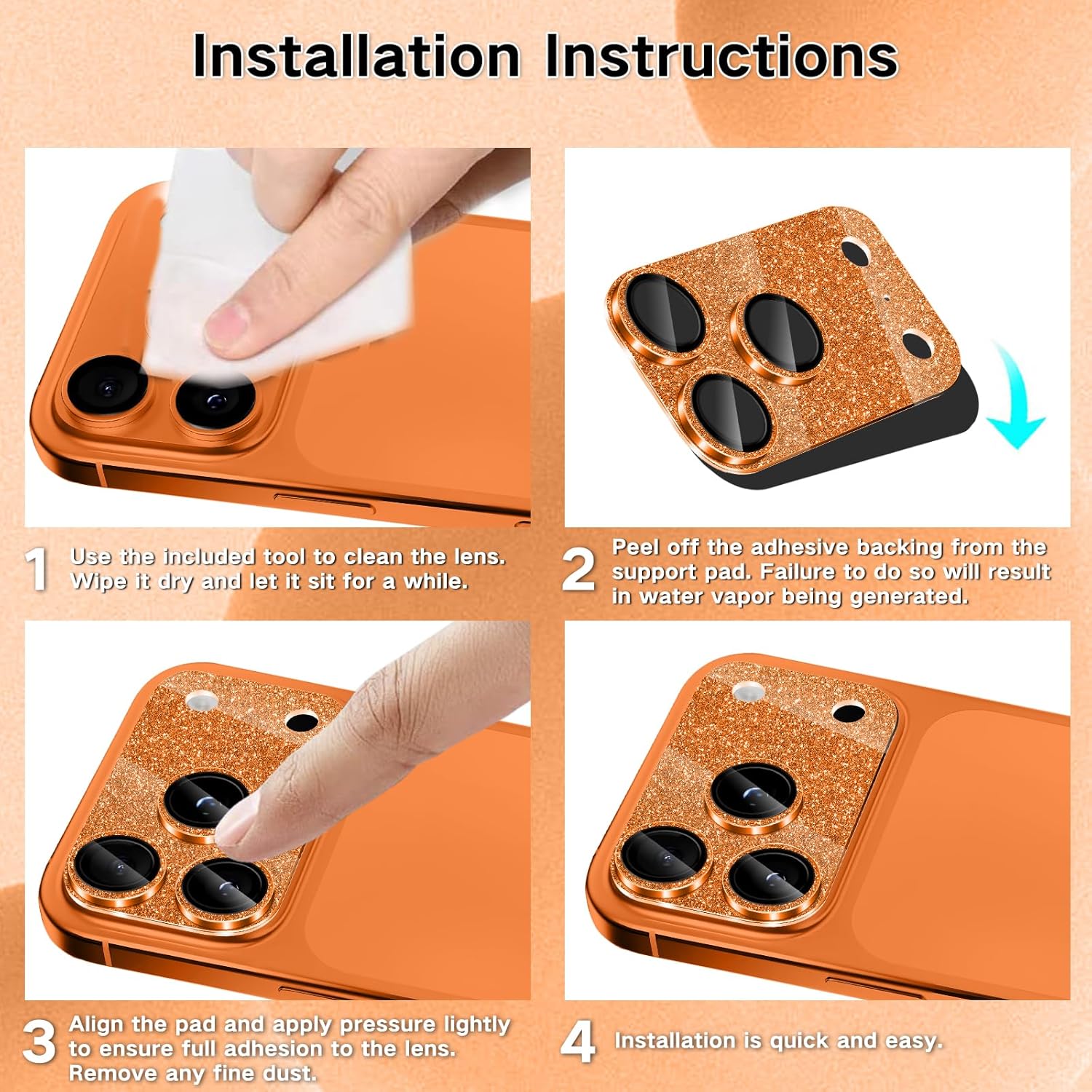 Installation Instructions

1 Use the included tool to clean the lens. Wipe it dry and let it sit for a while.

2 Peel off the adhesive backing from the support pad. Failure to do so will result in water vapor being generated.

3 Align the pad and apply pressure lightly to ensure full adhesion to the lens. Remove any fine dust.

4 Installation is quick and easy.