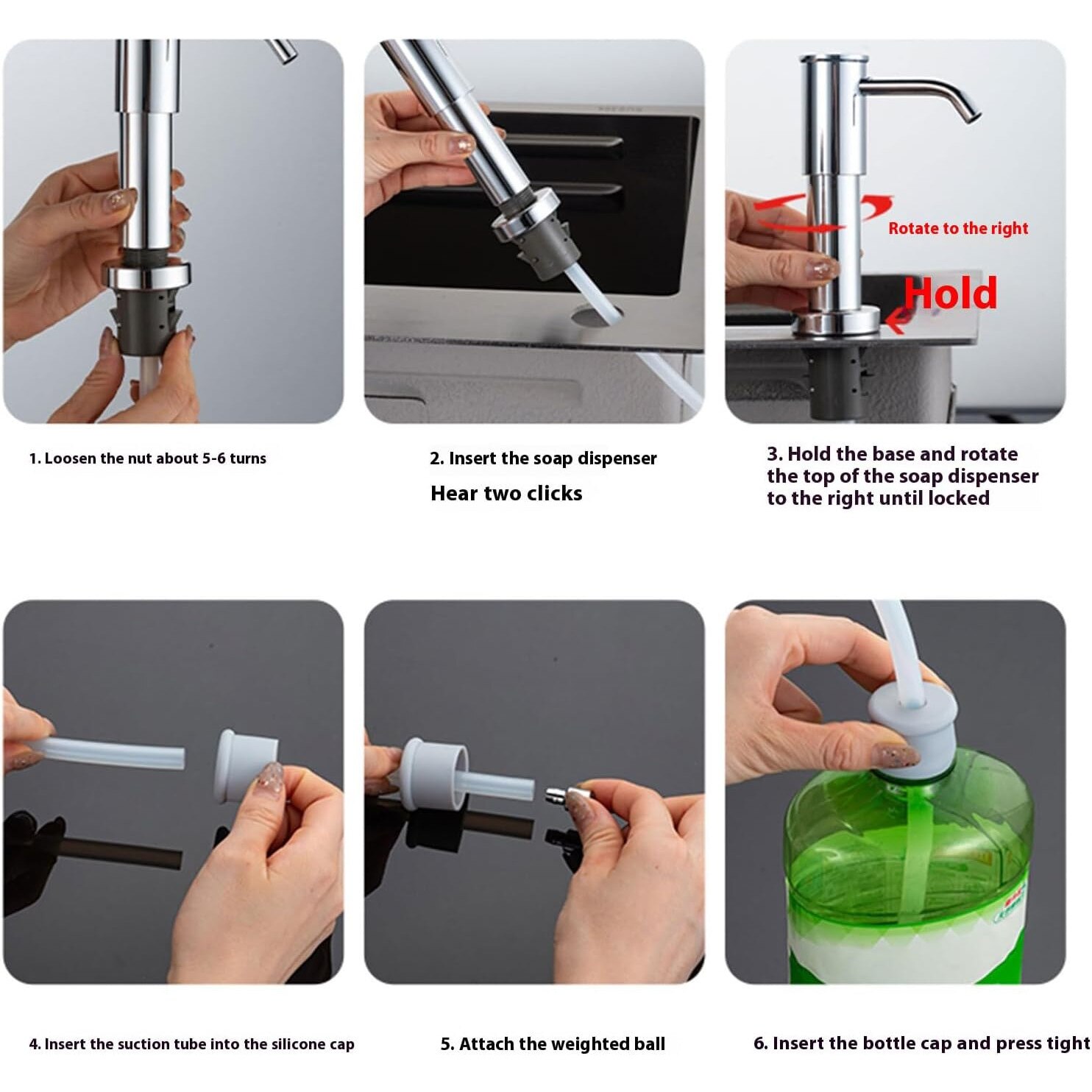 Rotate to the right

Hold

1. Loosen the nut about 5-6 turns

2. Insert the soap dispenser

Hear two clicks

3. Hold the base and rotate the top of the soap dispenser to the right until locked

4. Insert the suction tube into the silicone cap

5. Attach the weighted ball

6. Insert the bottle cap and press tight