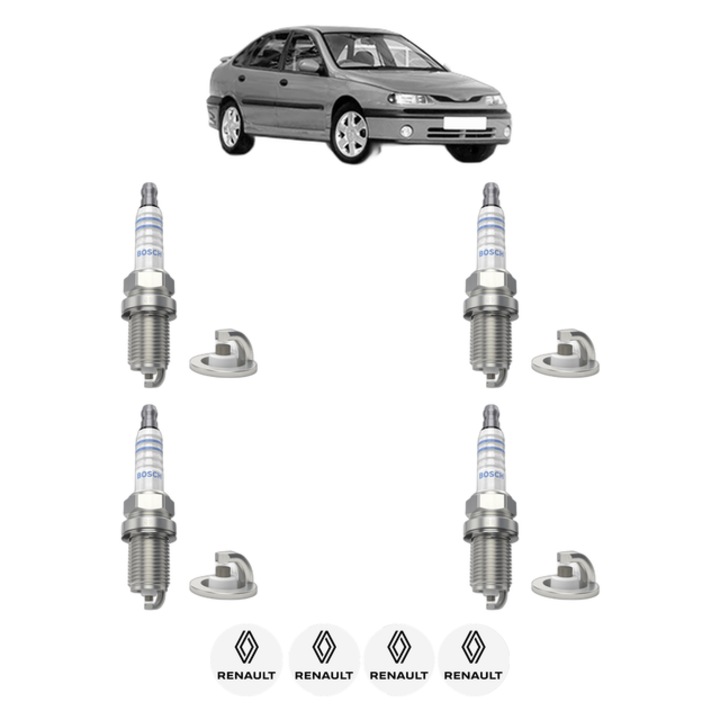 BOSCH
BOSCH
BOSCH
BOSCH
RENAULT RENAULT RENAULT RENAULT