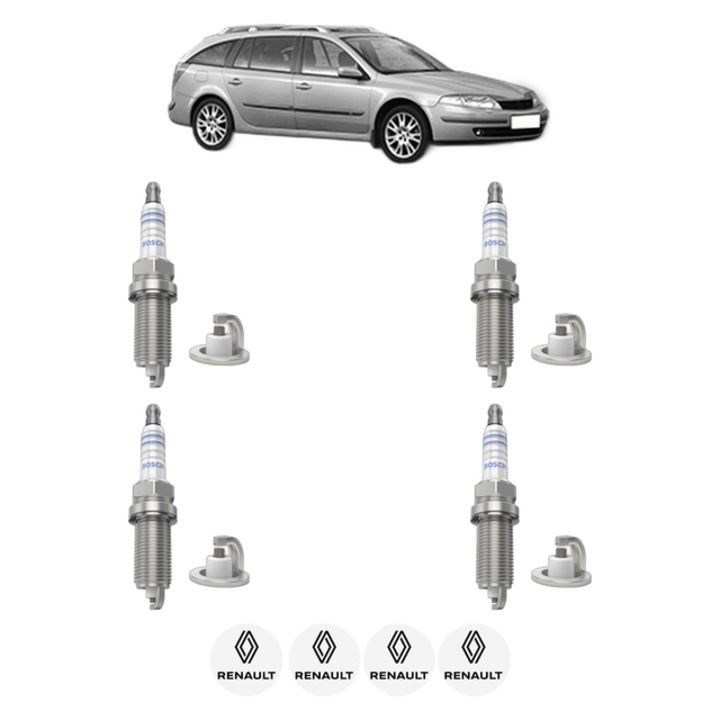 BOSCH

BOSCH

BOSCH

BOSCH

RENAULT RENAULT RENAULT RENAULT