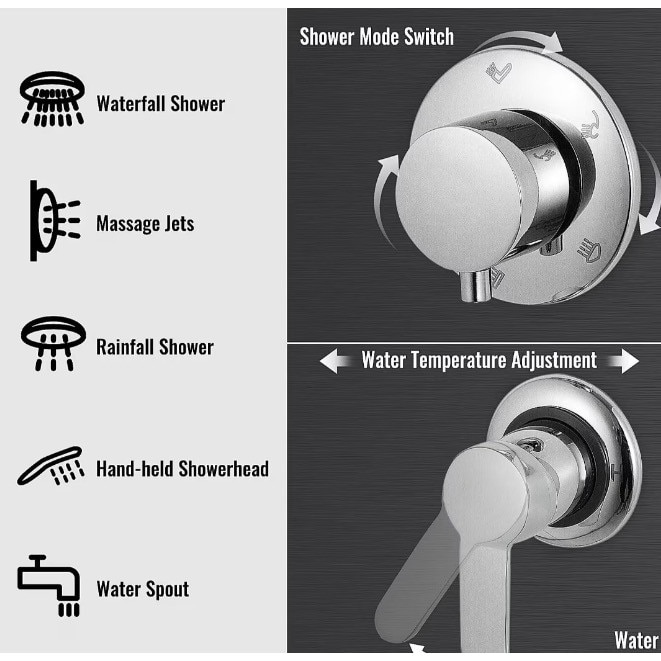 Waterfall Shower

Massage Jets

Rainfall Shower

Hand-held Showerhead

Water Spout

Shower Mode Switch

Water Temperature Adjustment

Water