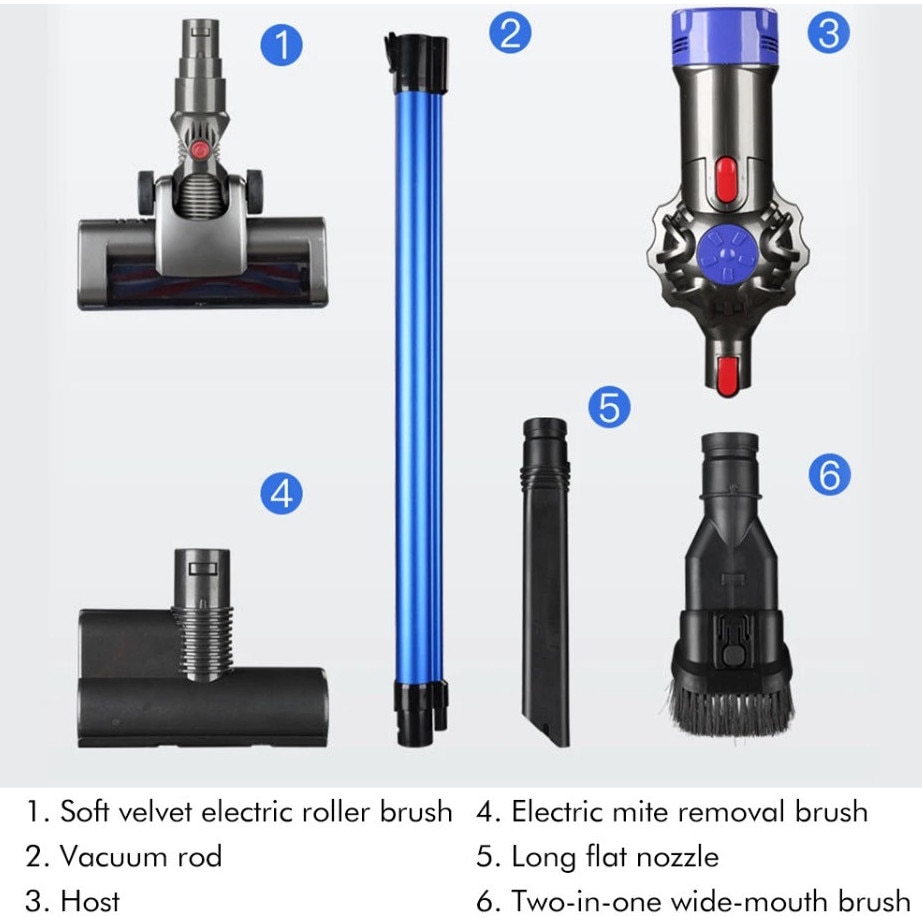 1
2
3
4
5
6

1. Soft velvet electric roller brush
2. Vacuum rod
3. Host

4. Electric mite removal brush
5. Long flat nozzle
6. Two-in-one wide-mouth brush